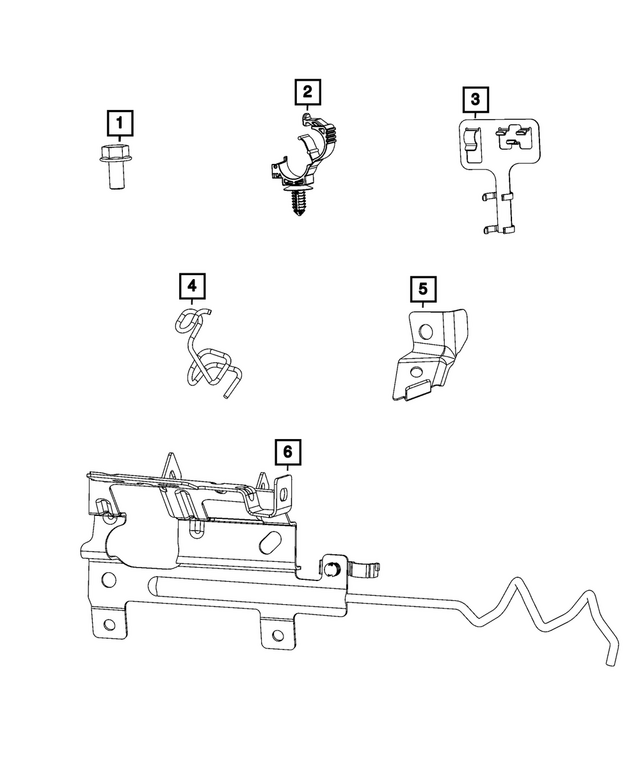 1

2

3

4

5

6