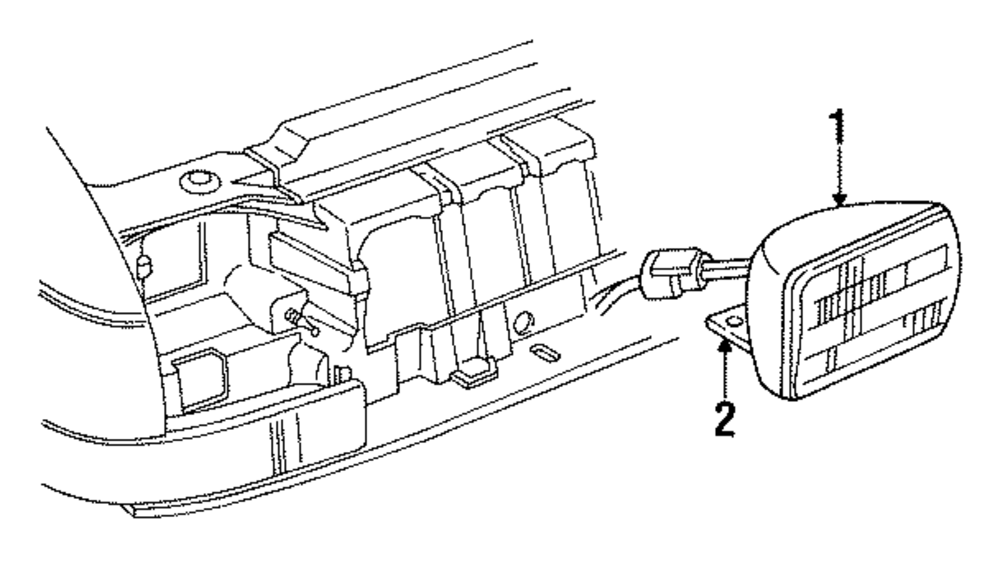 1
2