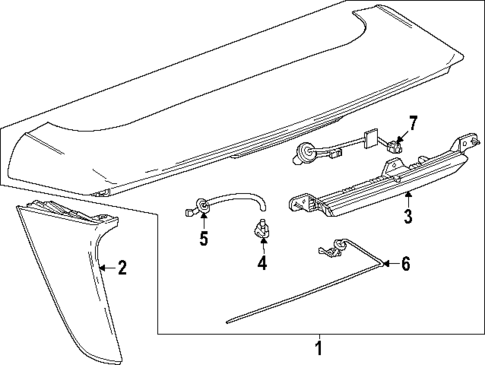 7
3
5
4
2
6
1