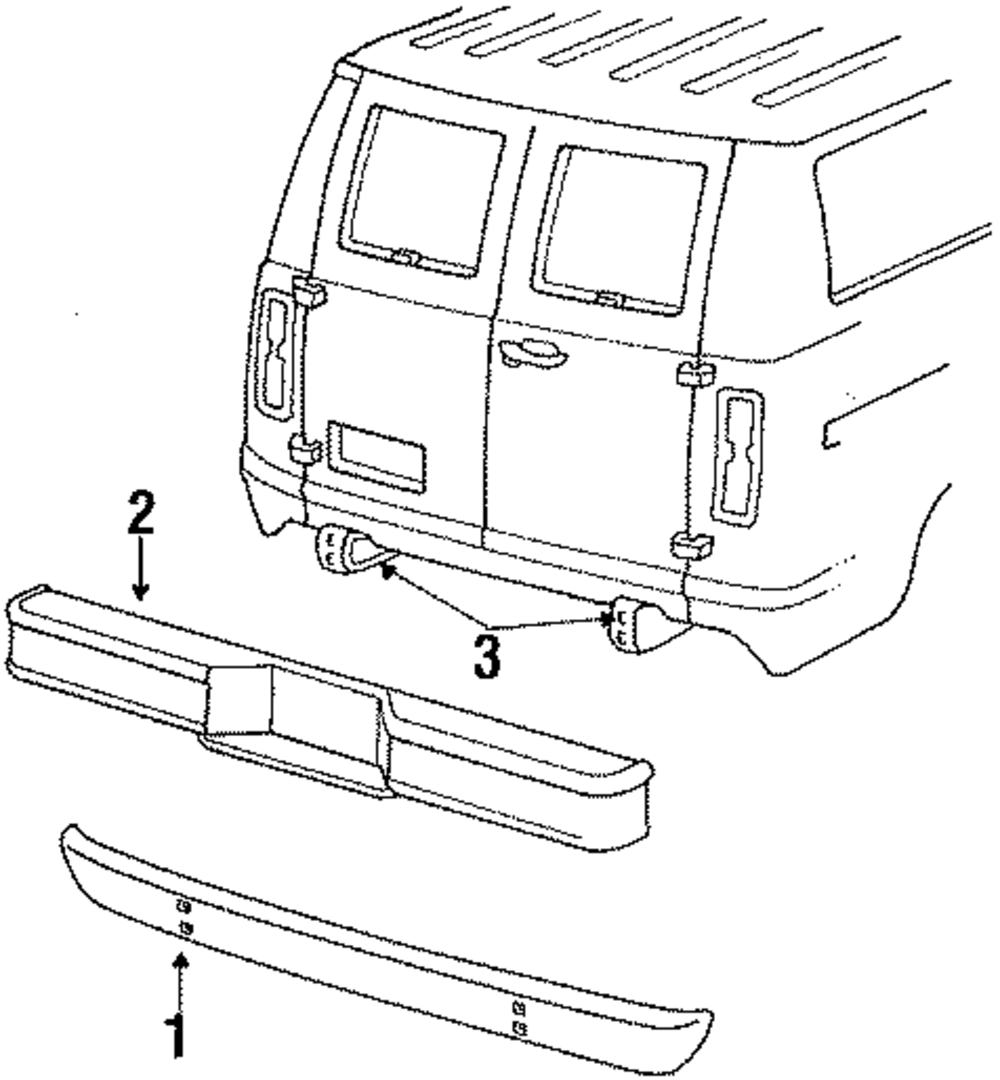 2
3
1