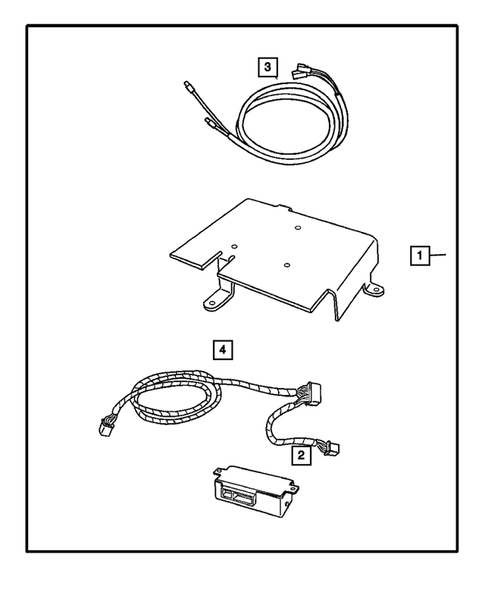 3
1
4
2