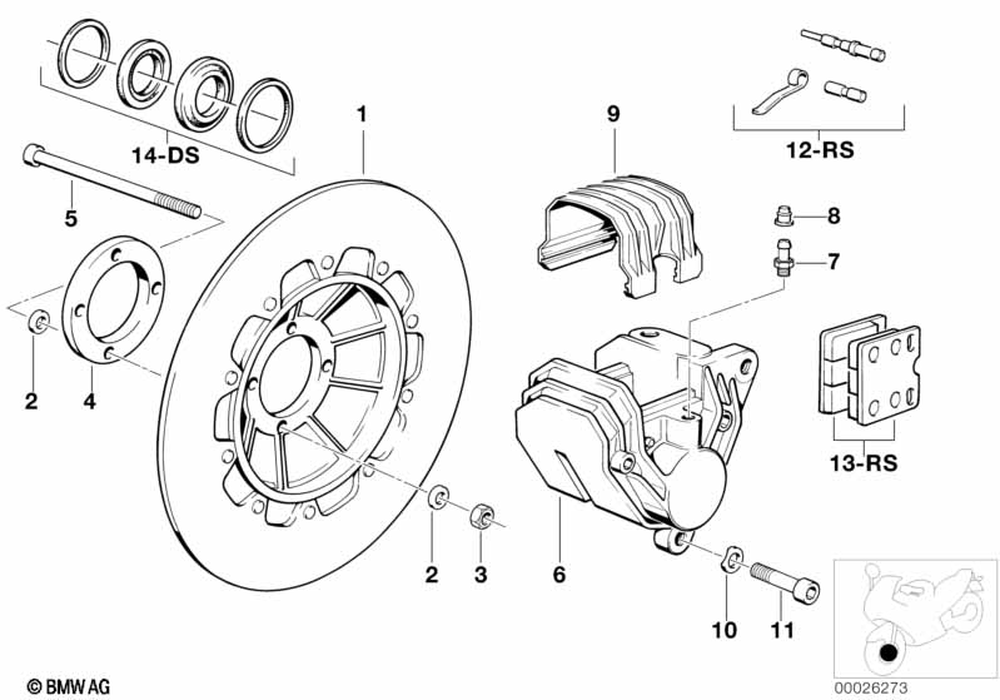 14-DS

1

9

12-RS

5

8

7

2

4

13-RS

2

3

6

10

11

© BMW AG

00026273