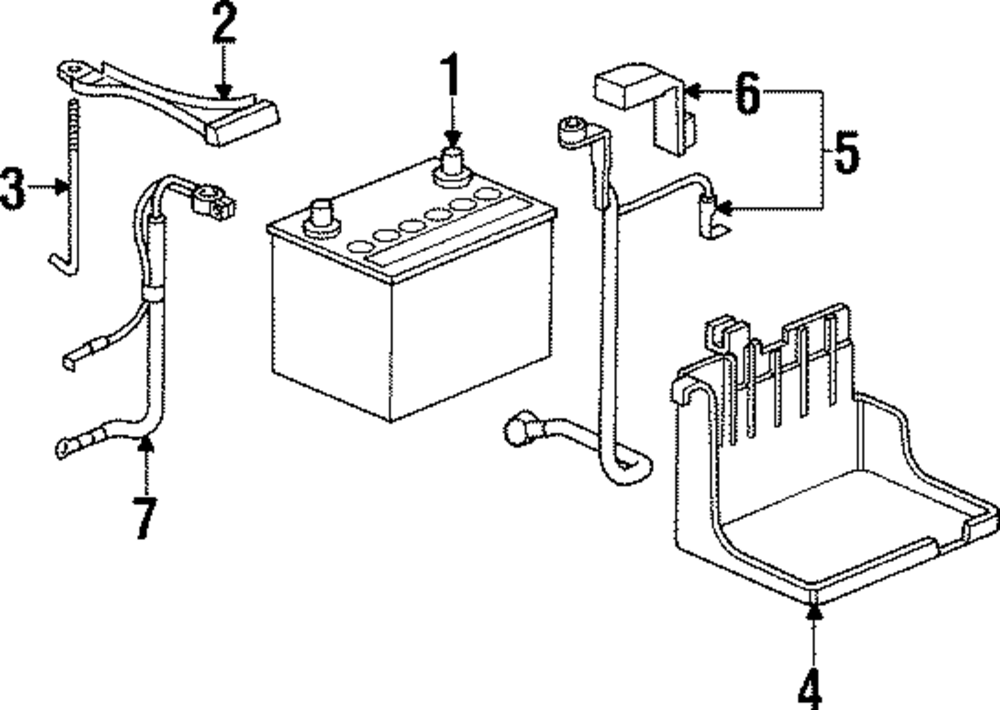 2
1
6
5
3
7
4