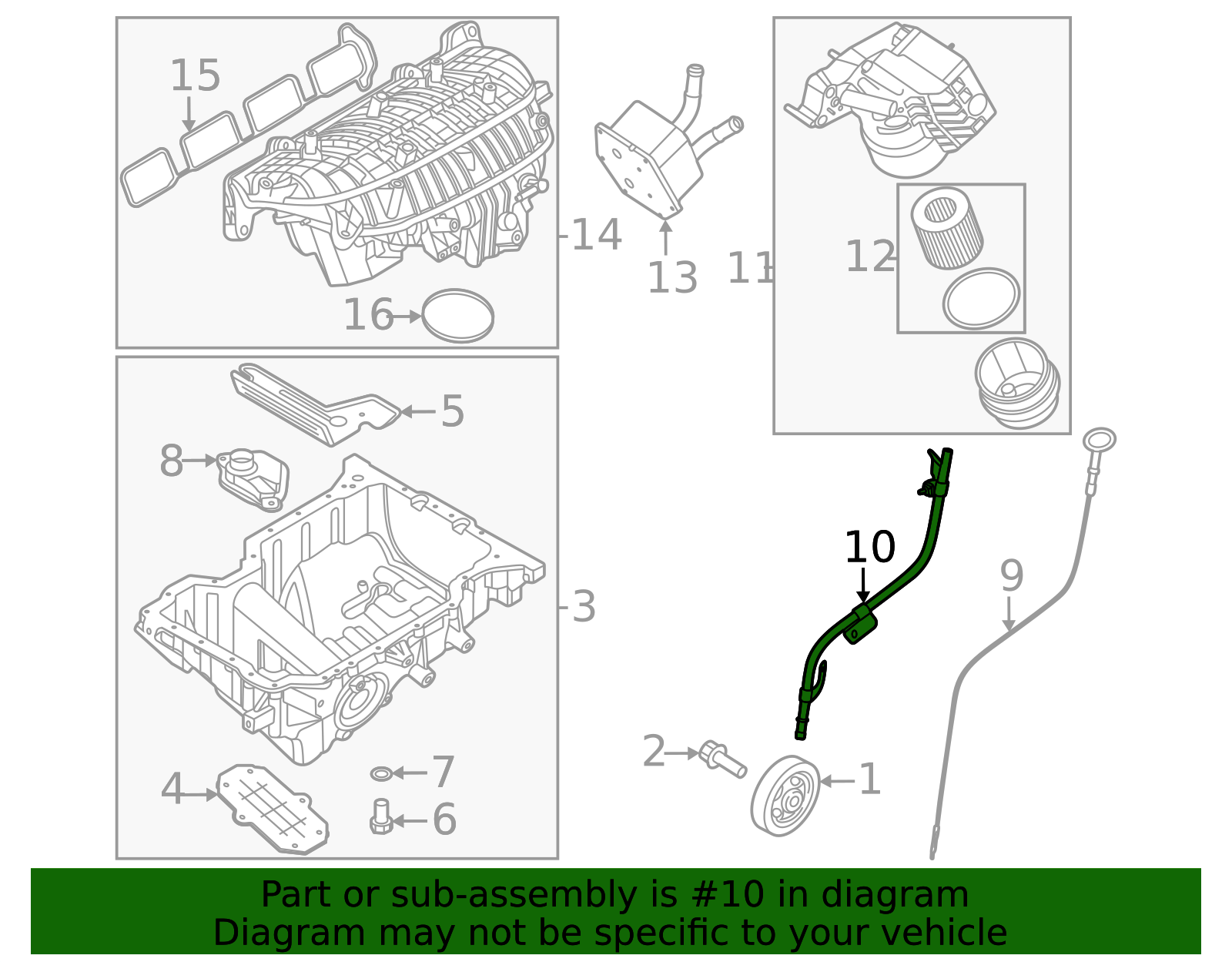 15
14
13
11
12
16
5
8
3
10
9
2
1
7
4
6

Part or sub-assembly is #10 in diagram
Diagram may not be specific to your vehicle