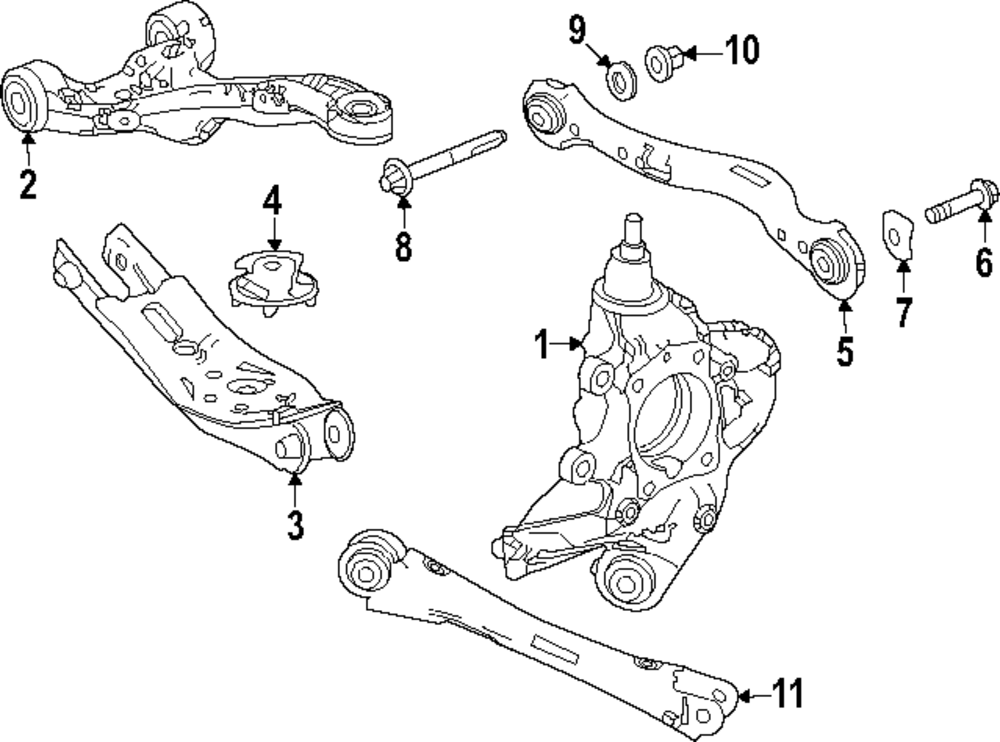 9
10
2
4
8
6
7
5
1
3
11