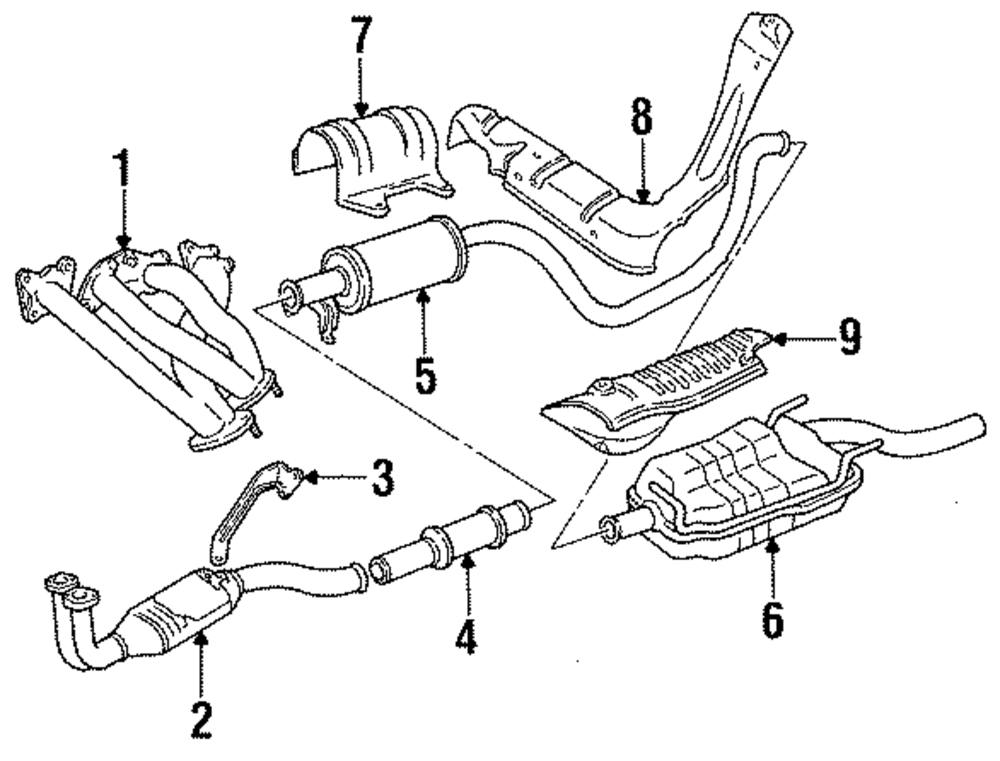 7
8
1
5
9
3
4
6
2