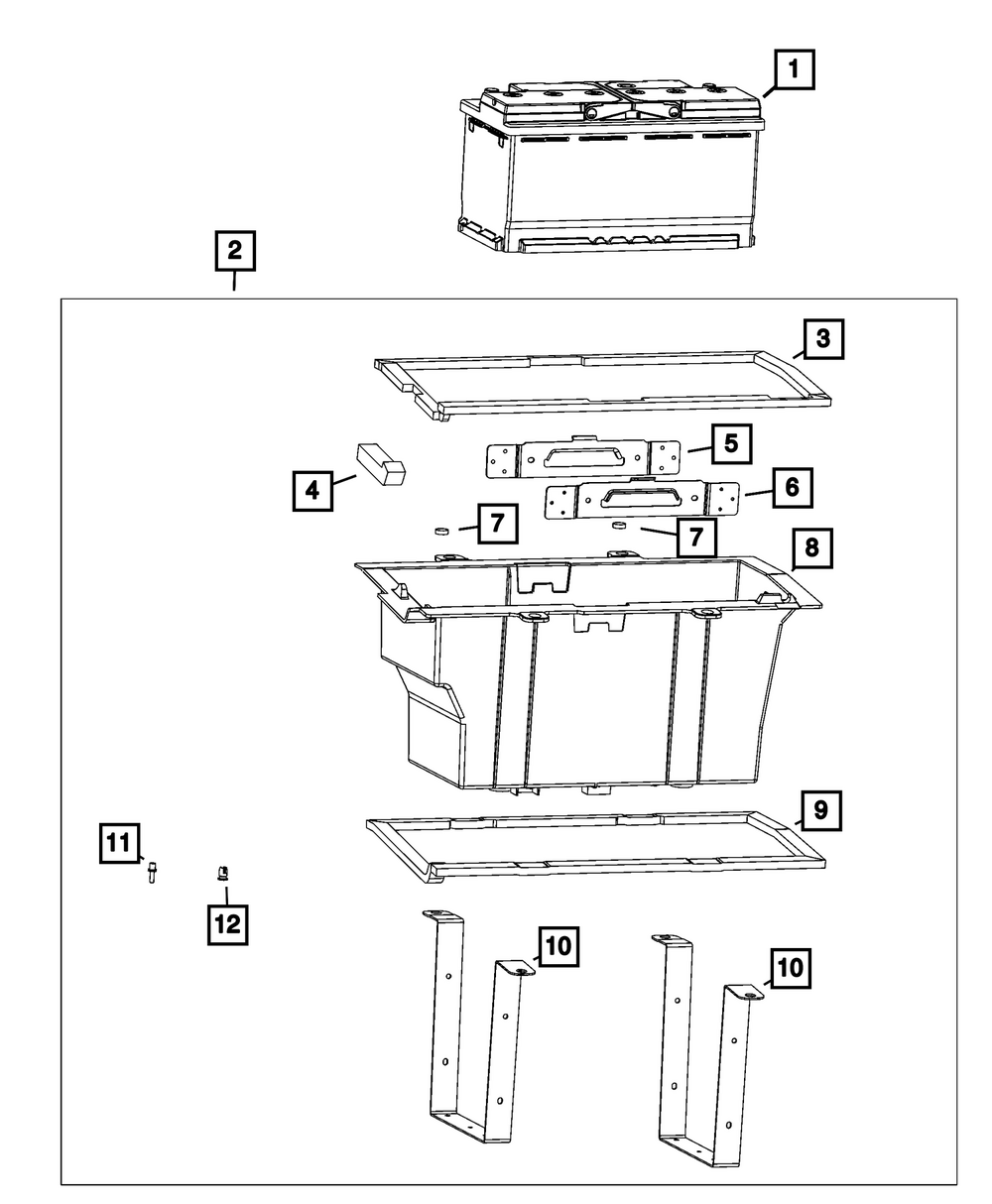 1
2
3
5
4
6
7
7
8
9
11
12
10
10