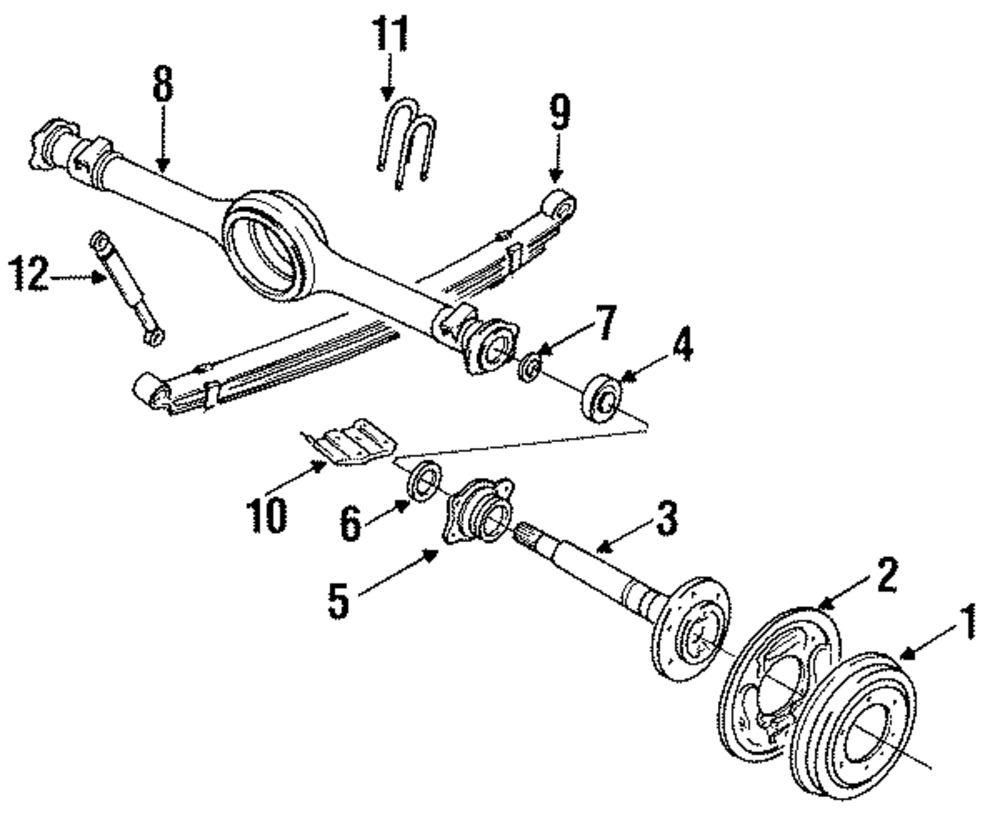 11
8
9
12
7
4
10
6
3
5
2
1