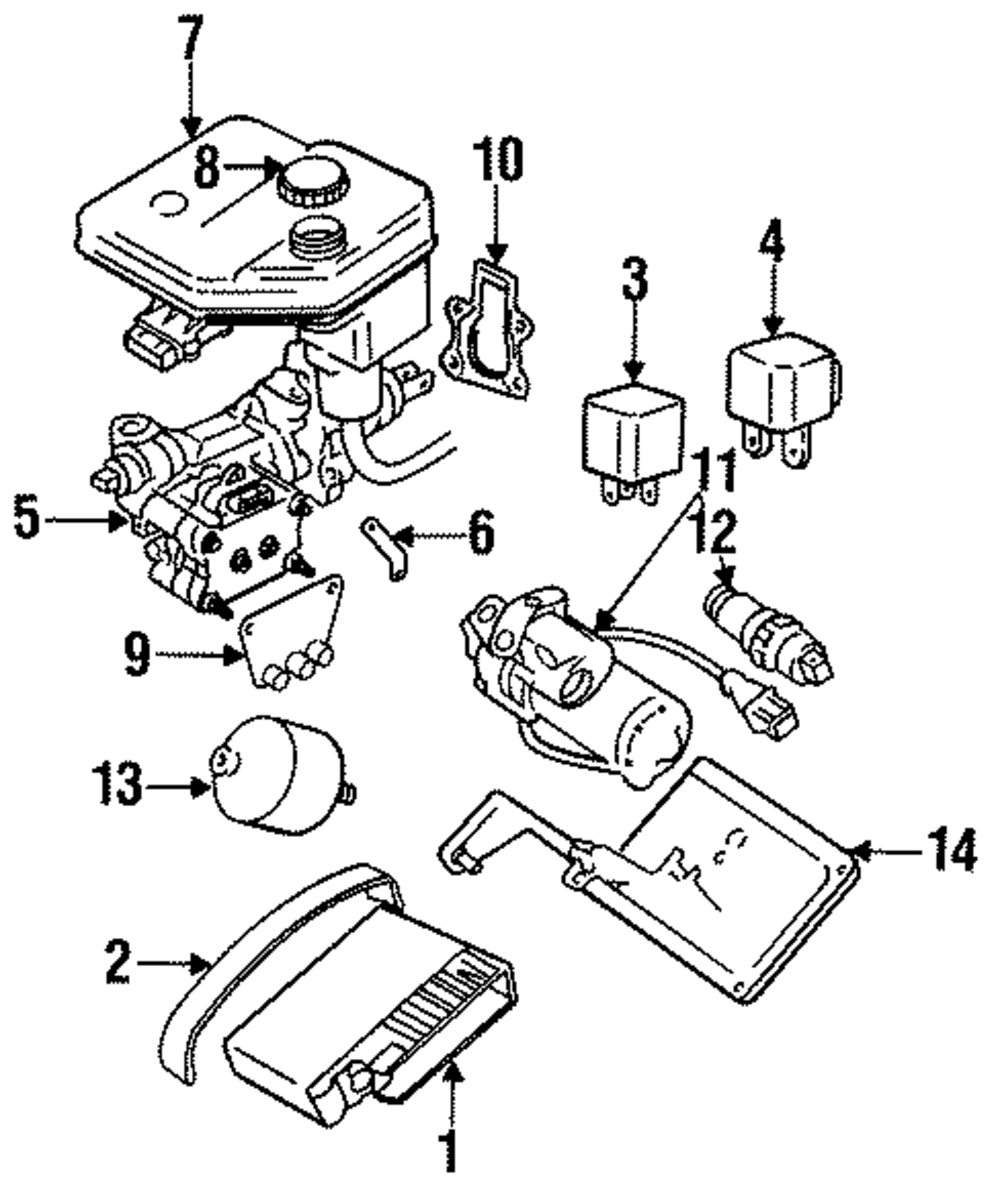 7
8
10
3
4
5
6
11
12
9
13
14
2
1