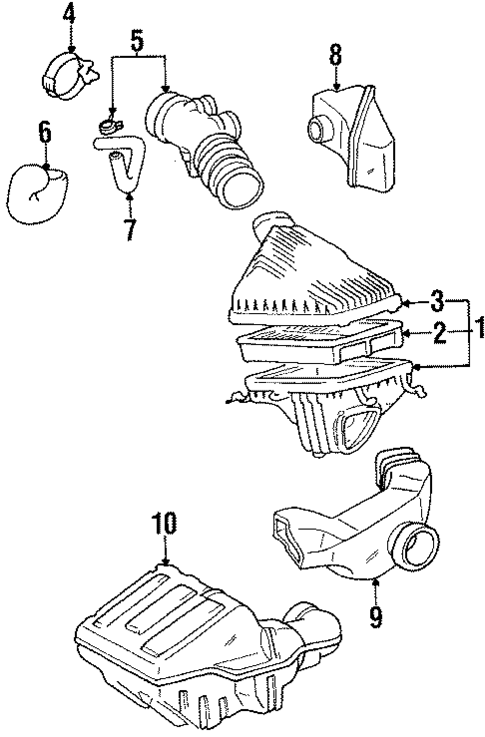 4
5
8
6
7
3
2
1
10
9