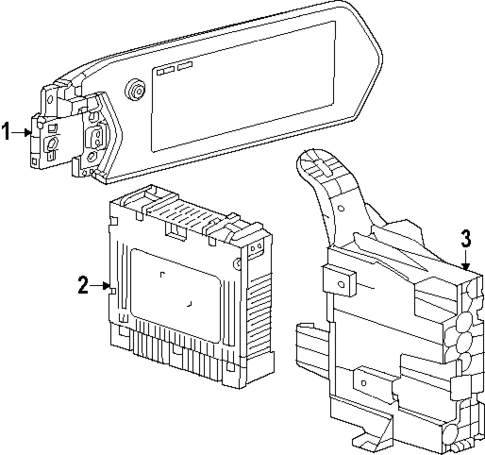 1
2
3