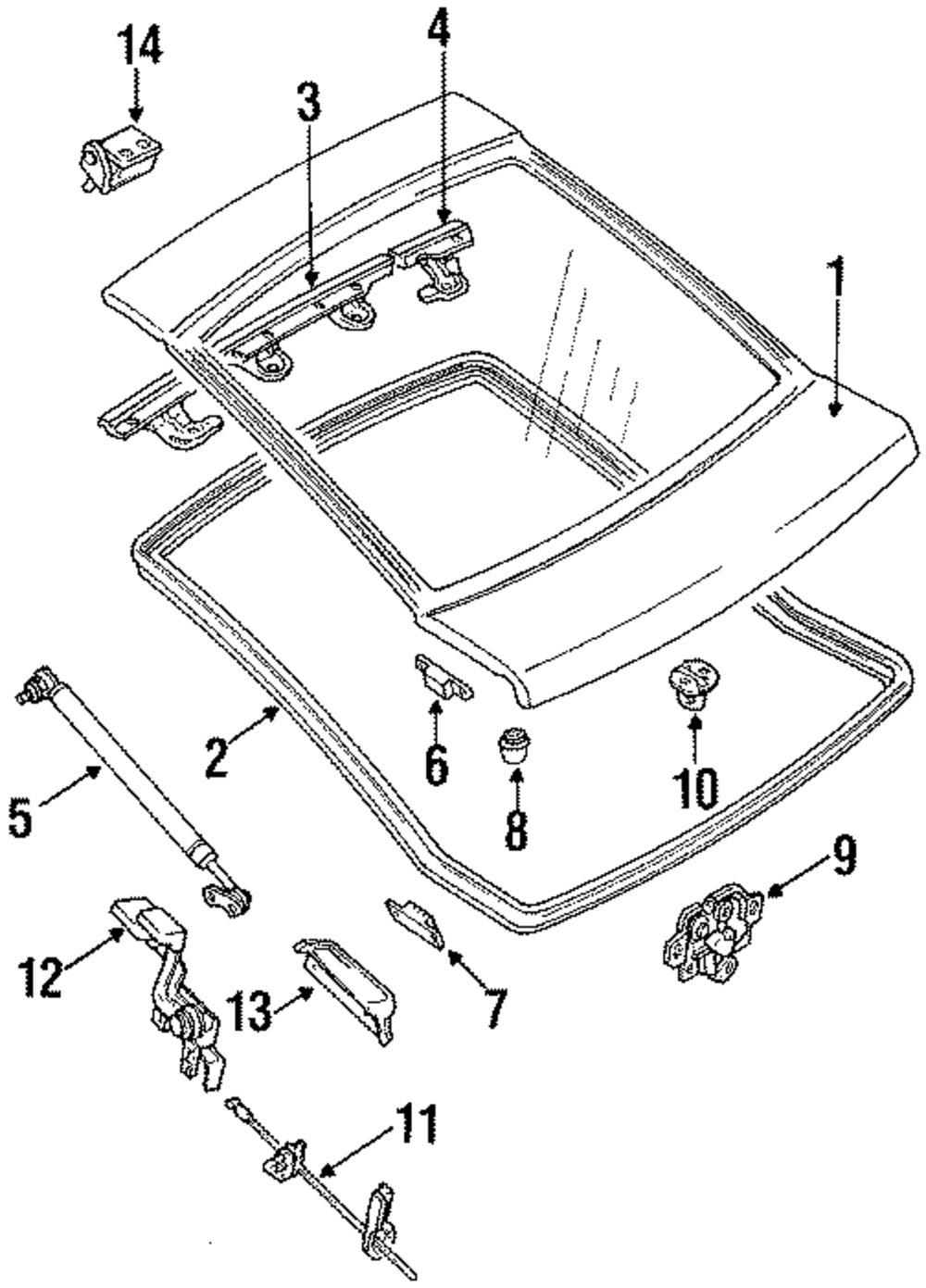 14
3
4
1
2
5
6
8
10
9
12
13
7
11