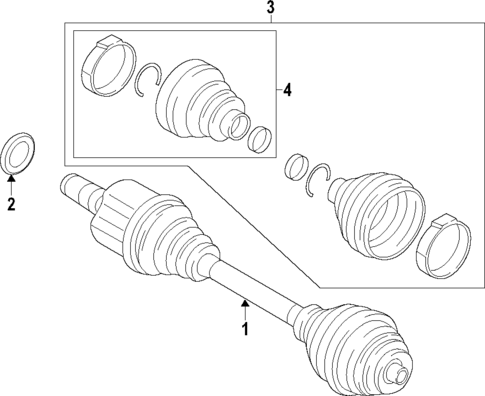 3
4
2
1