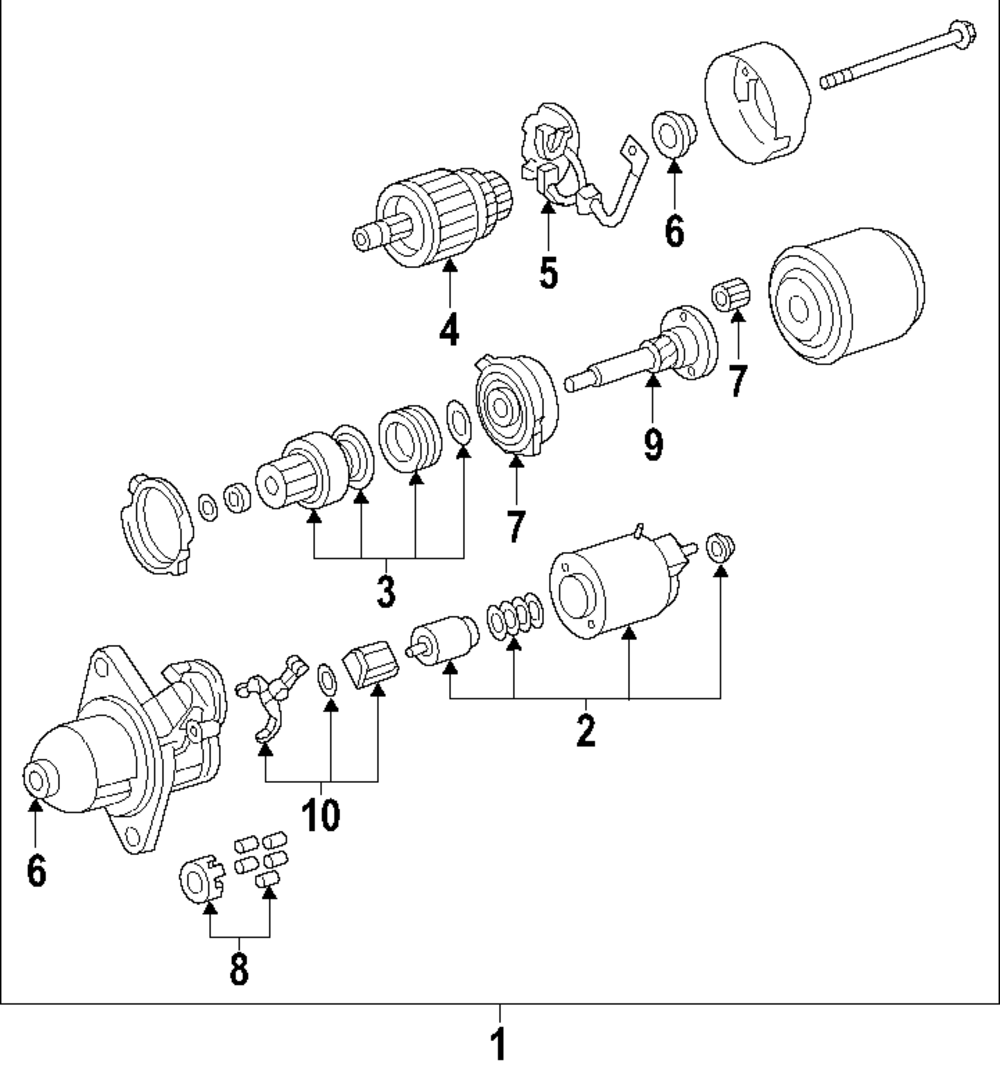 6
5
4
7
9
7
3
2
10
6
8
1