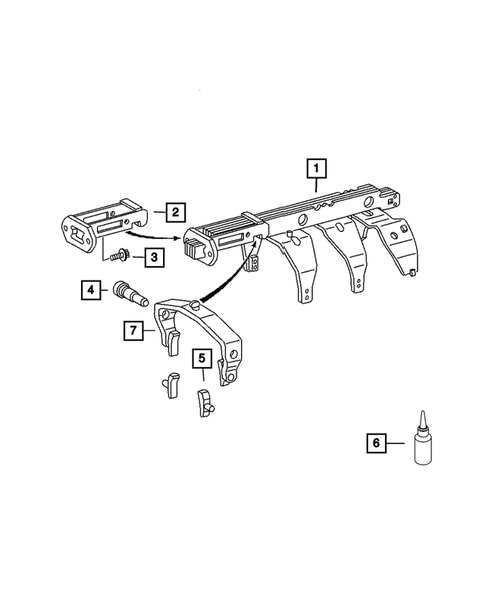 1
2
3
4
7
5
6