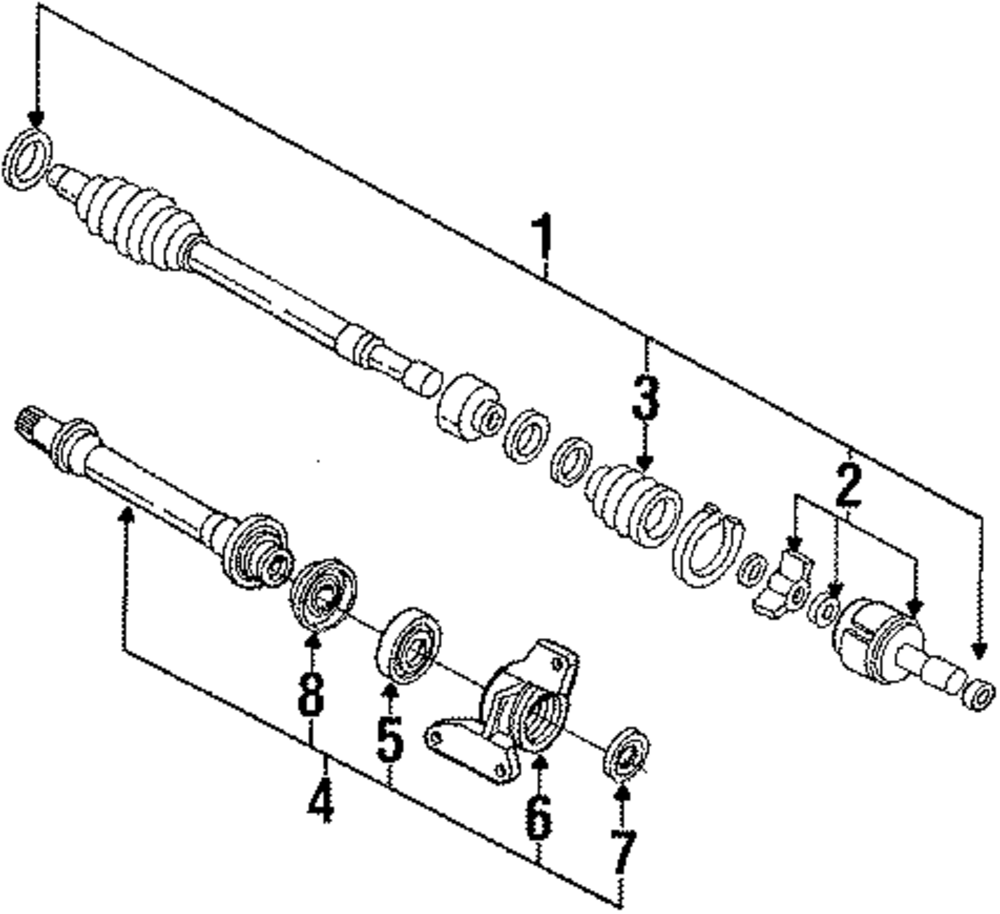 1
3
2
8
5
4
6
7