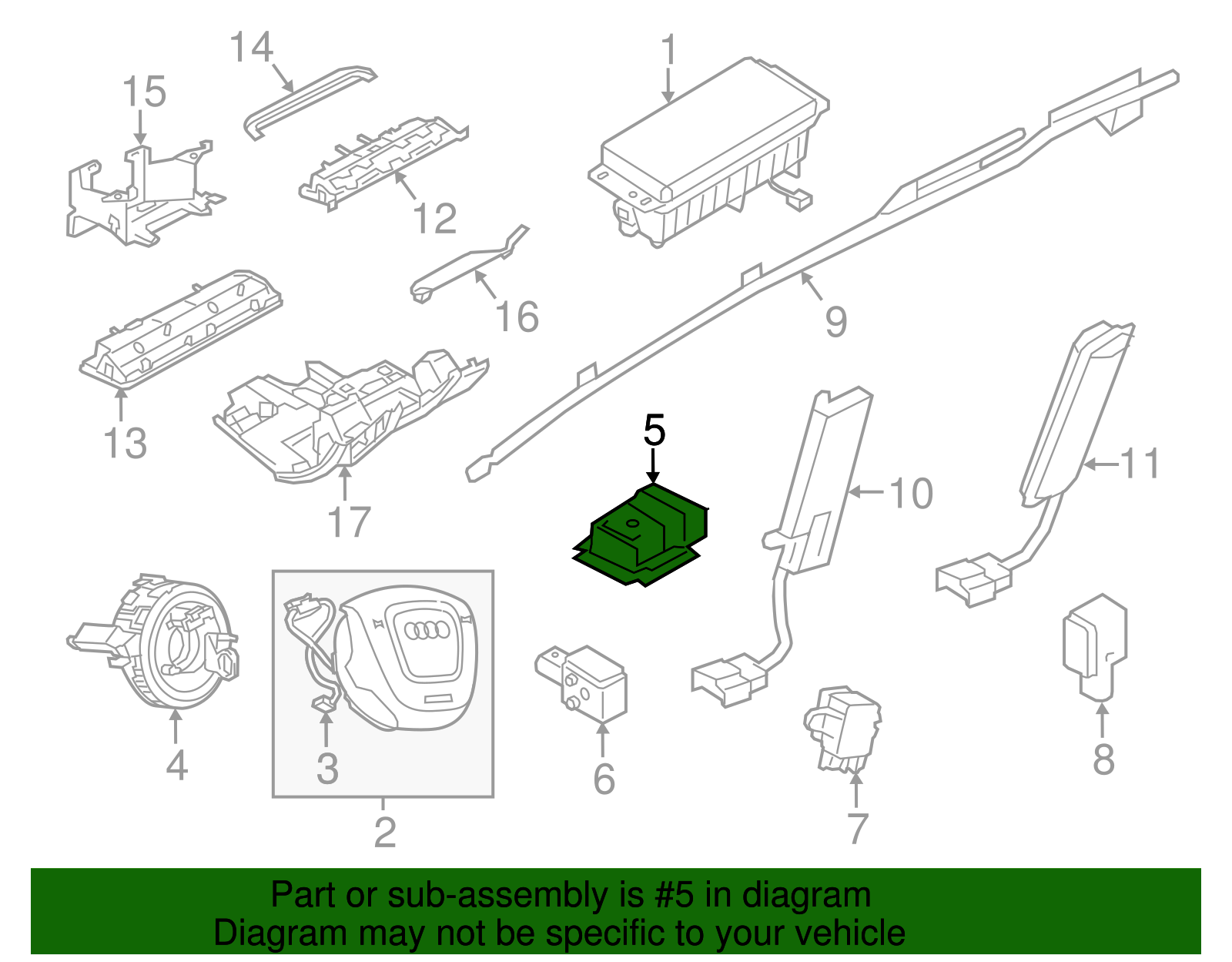 14
15
1
12
16
9
13
17
5
10
11
4
3
2
6
7
8

Part or sub-assembly is #5 in diagram
Diagram may not be specific to your vehicle