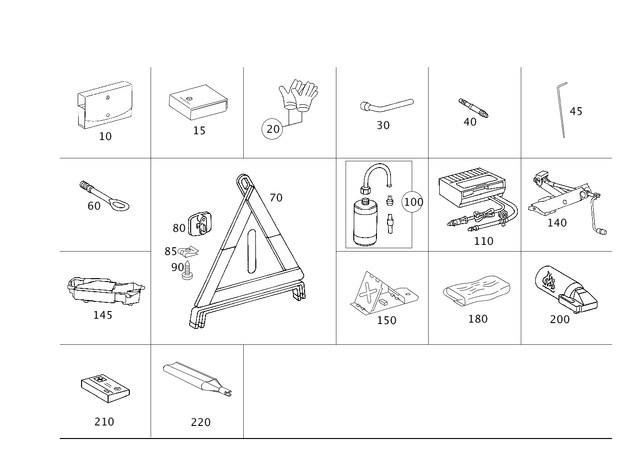 10
15
20
30
40
45
60
70
80
85
90
100
110
140
145
150
180
200
210
220