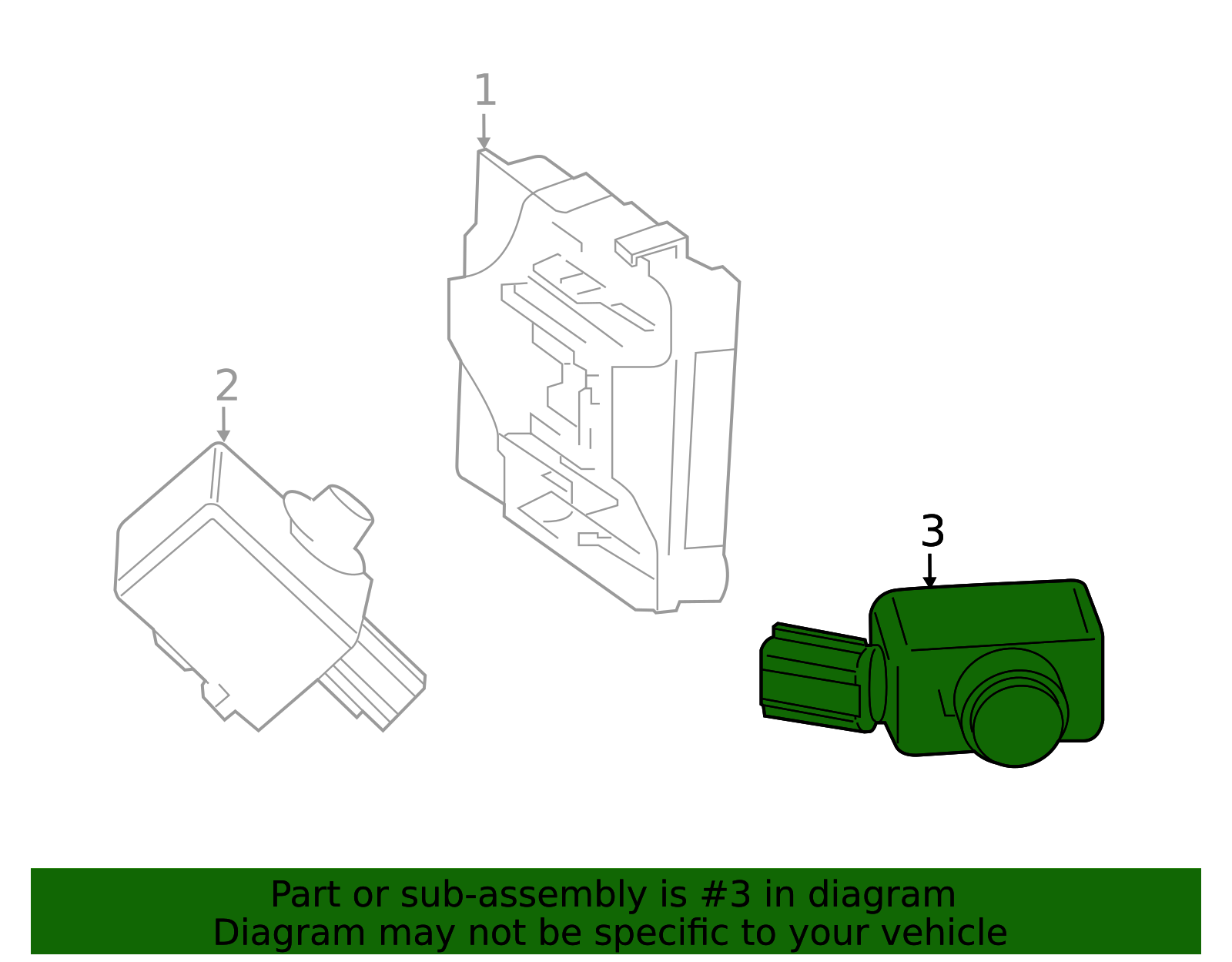 1

2

3

Part or sub-assembly is #3 in diagram
Diagram may not be specific to your vehicle