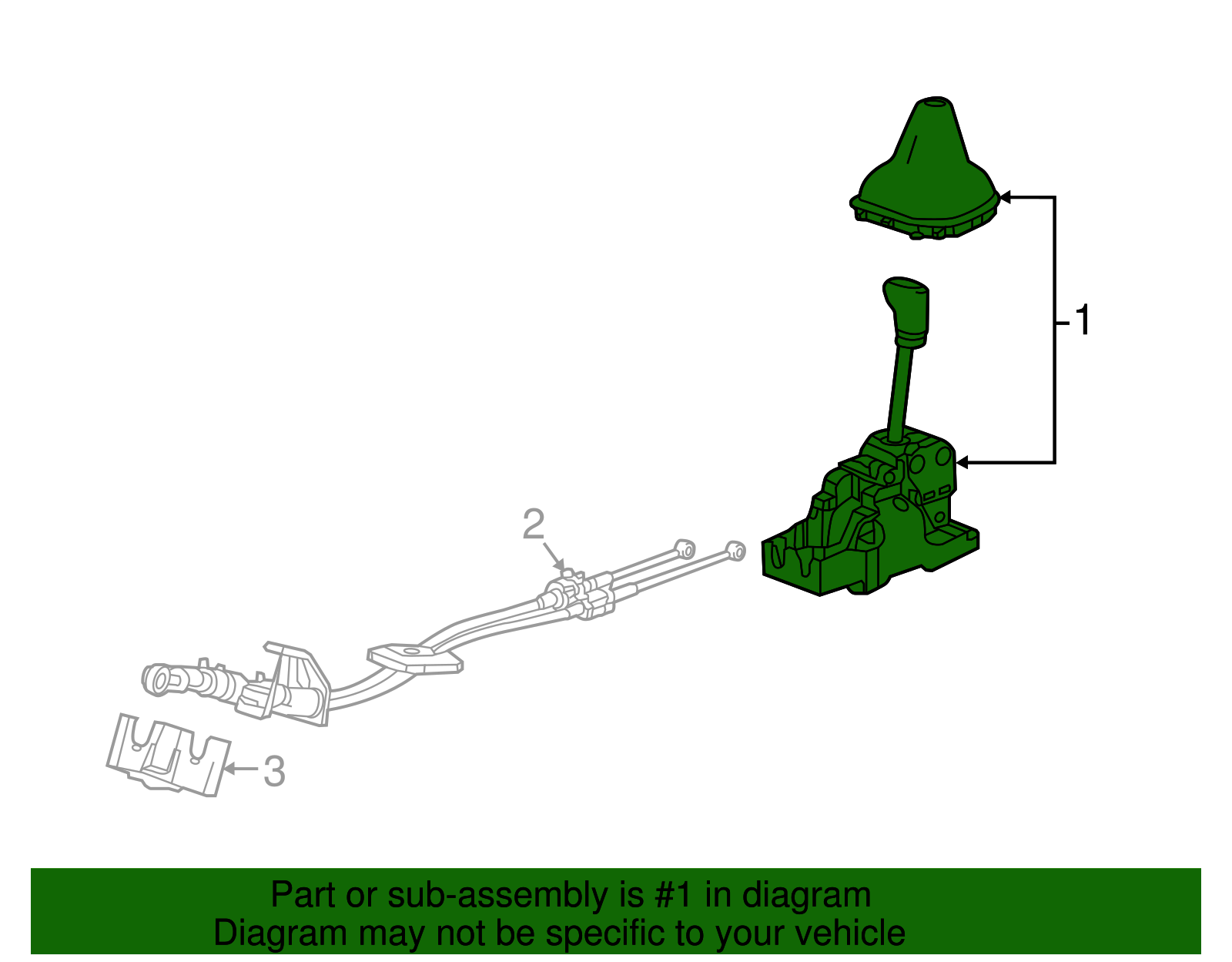 1
2
3

Part or sub-assembly is #1 in diagram
Diagram may not be specific to your vehicle