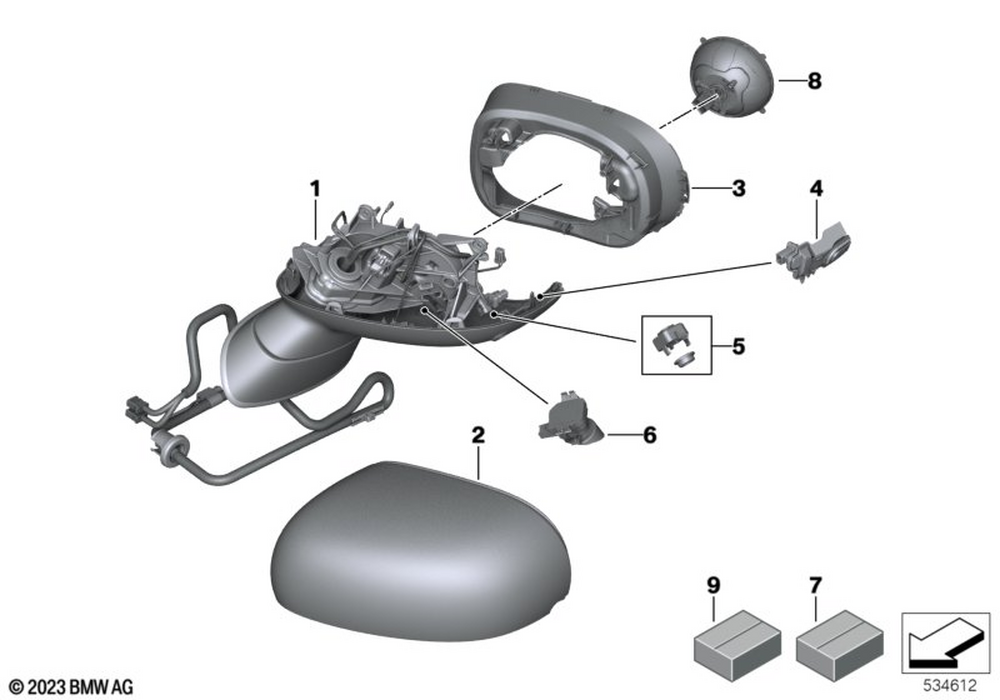 8
3
1
4
5
6
2
9
7
© 2023 BMW AG
534612