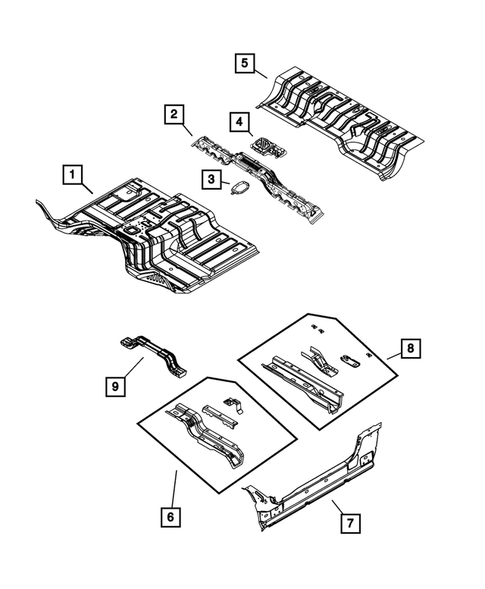 5
2
4
1
3
8
9
6
7