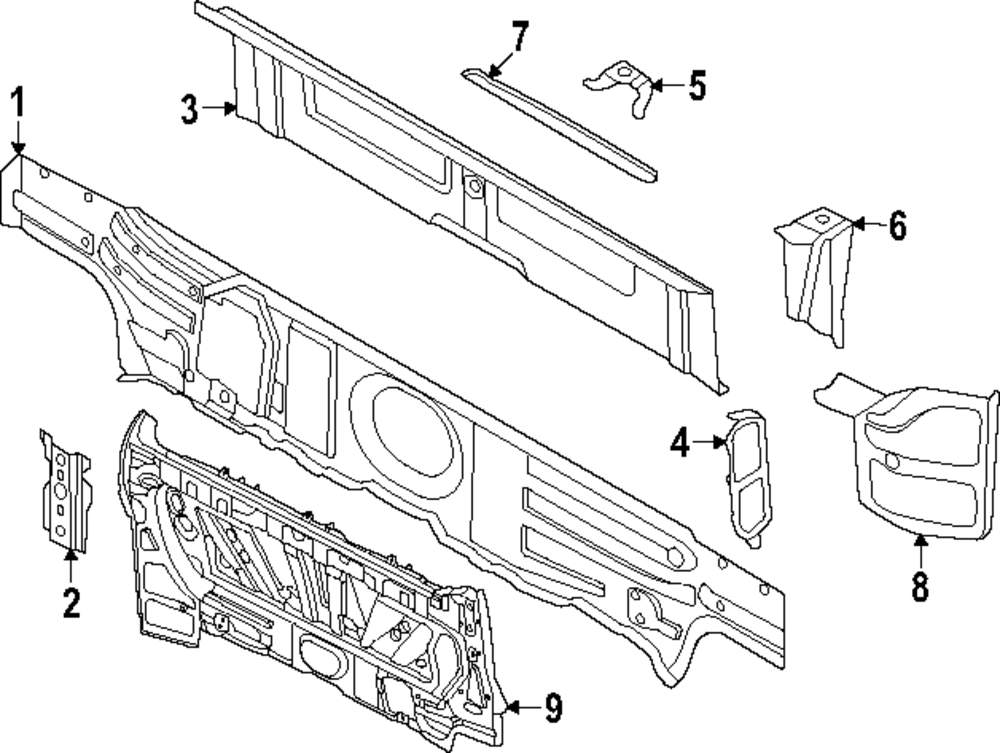 1
3
7
5
6
4
8
2
9