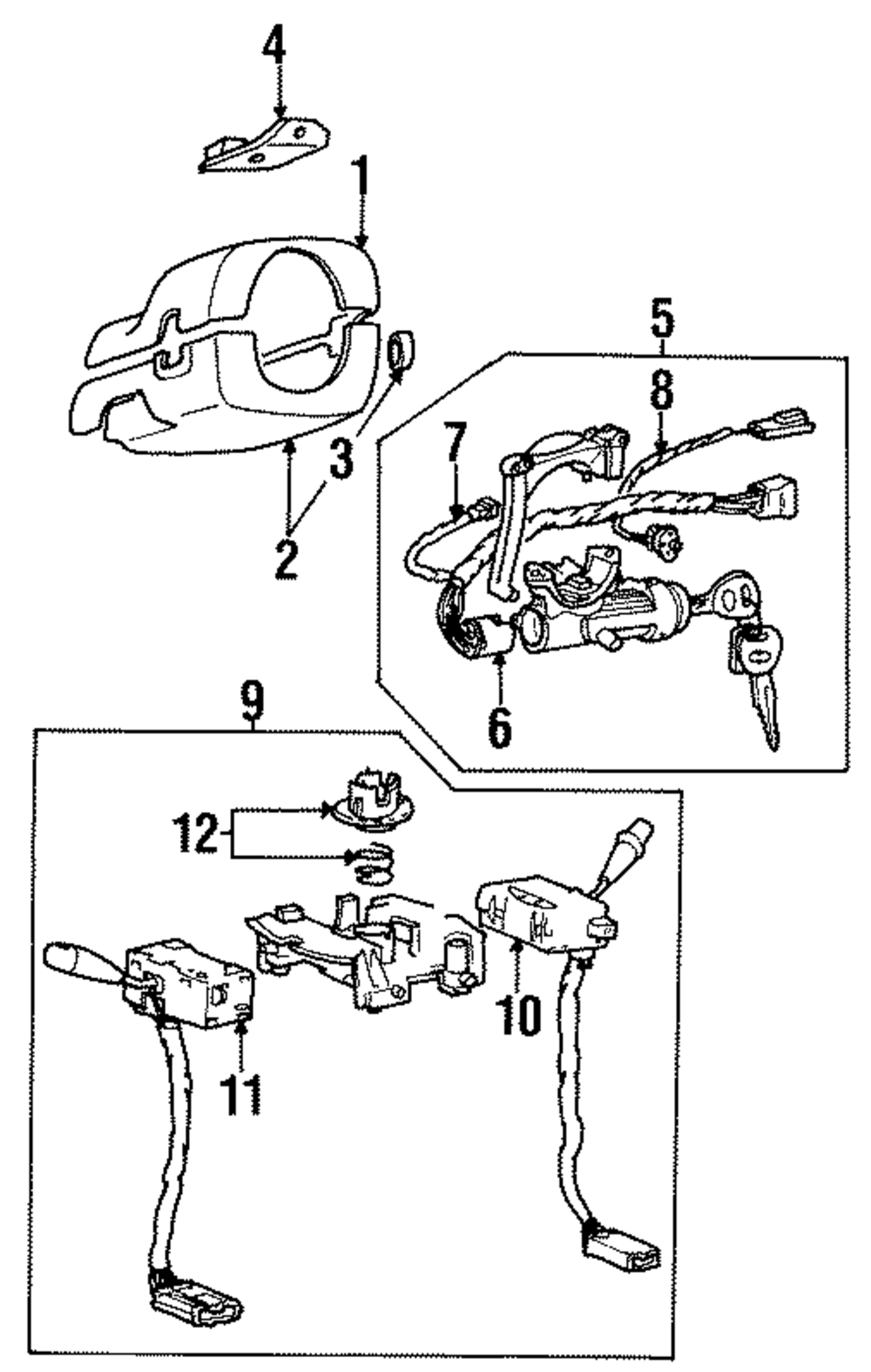 4
1
5
8
7
3
2
6
9
12
10
11