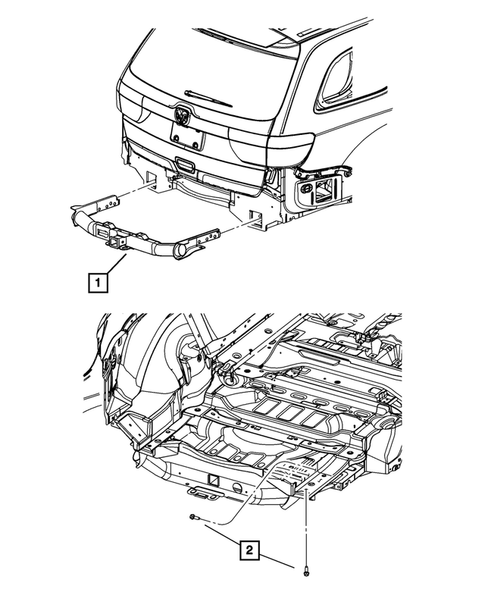 1

2