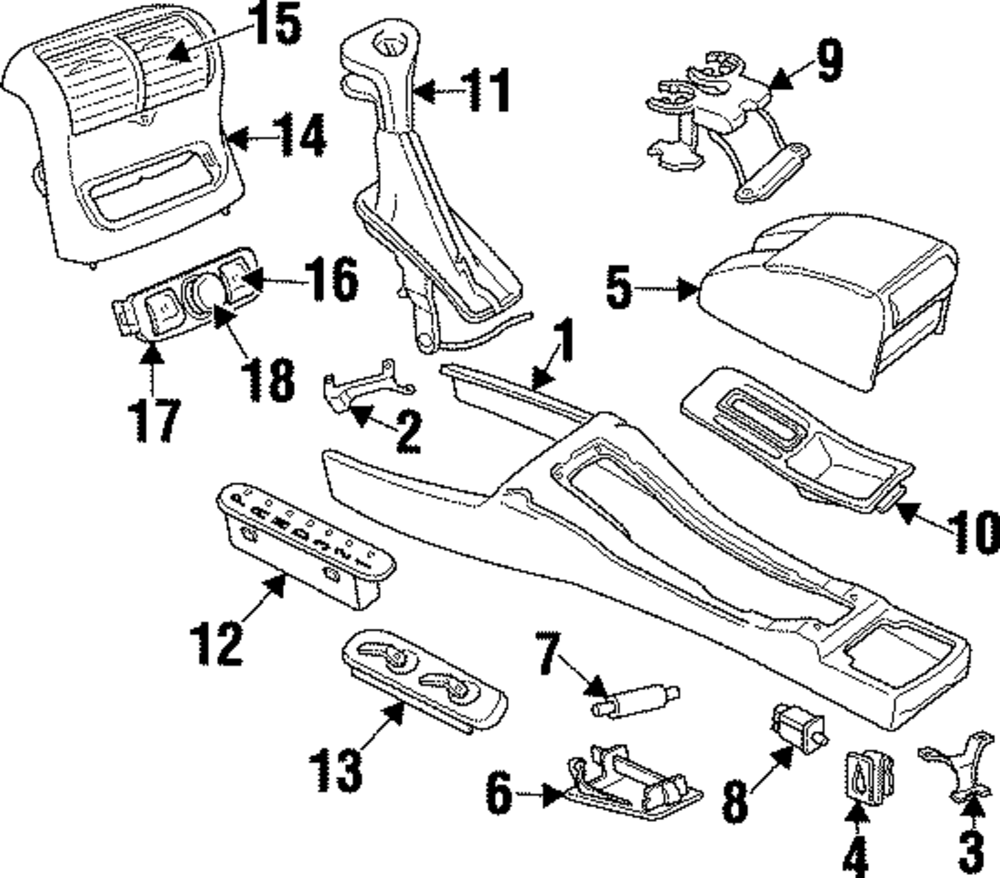 15
11
9
14
16
5
18
1
17
2
10
12
7
13
6
8
4
3