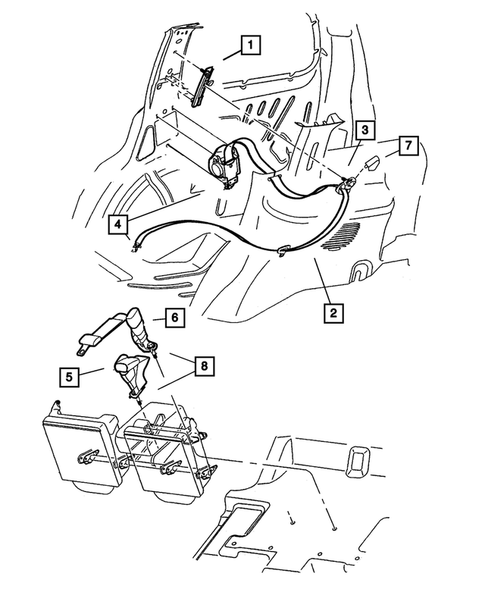 1
3
7
4
2
6
8
5