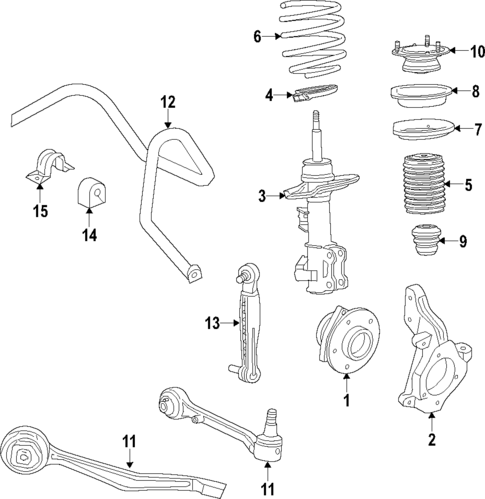 6
10
4
8
12
7
5
3
15
14
9
13
1
2
11
11