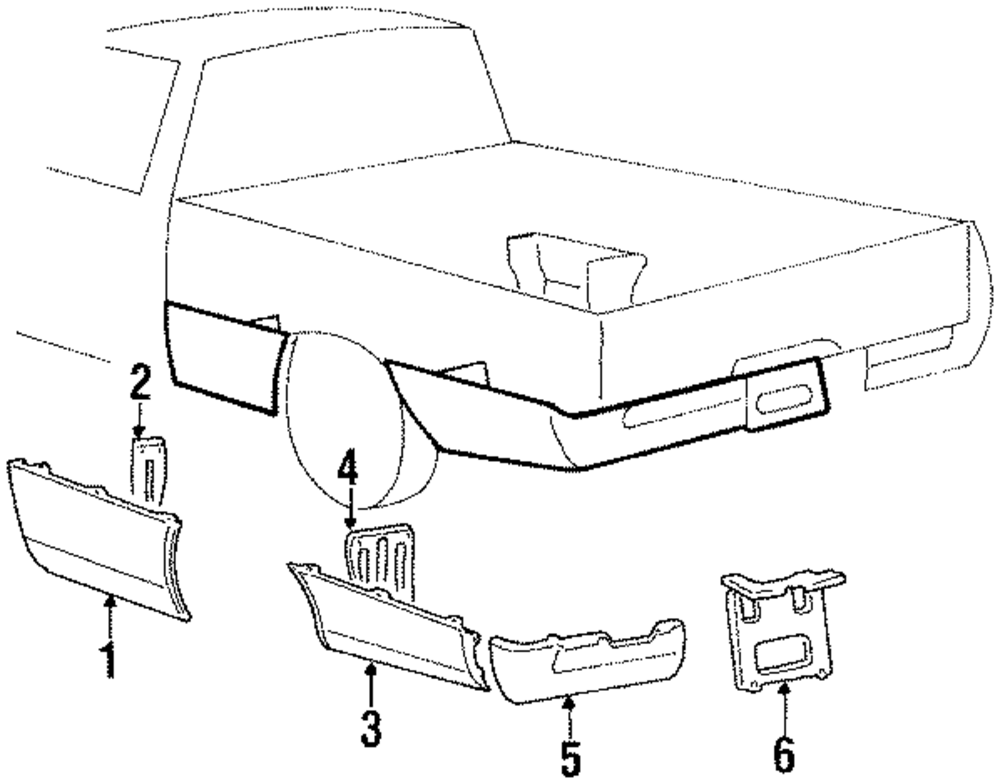 2
4
1
3
5
6