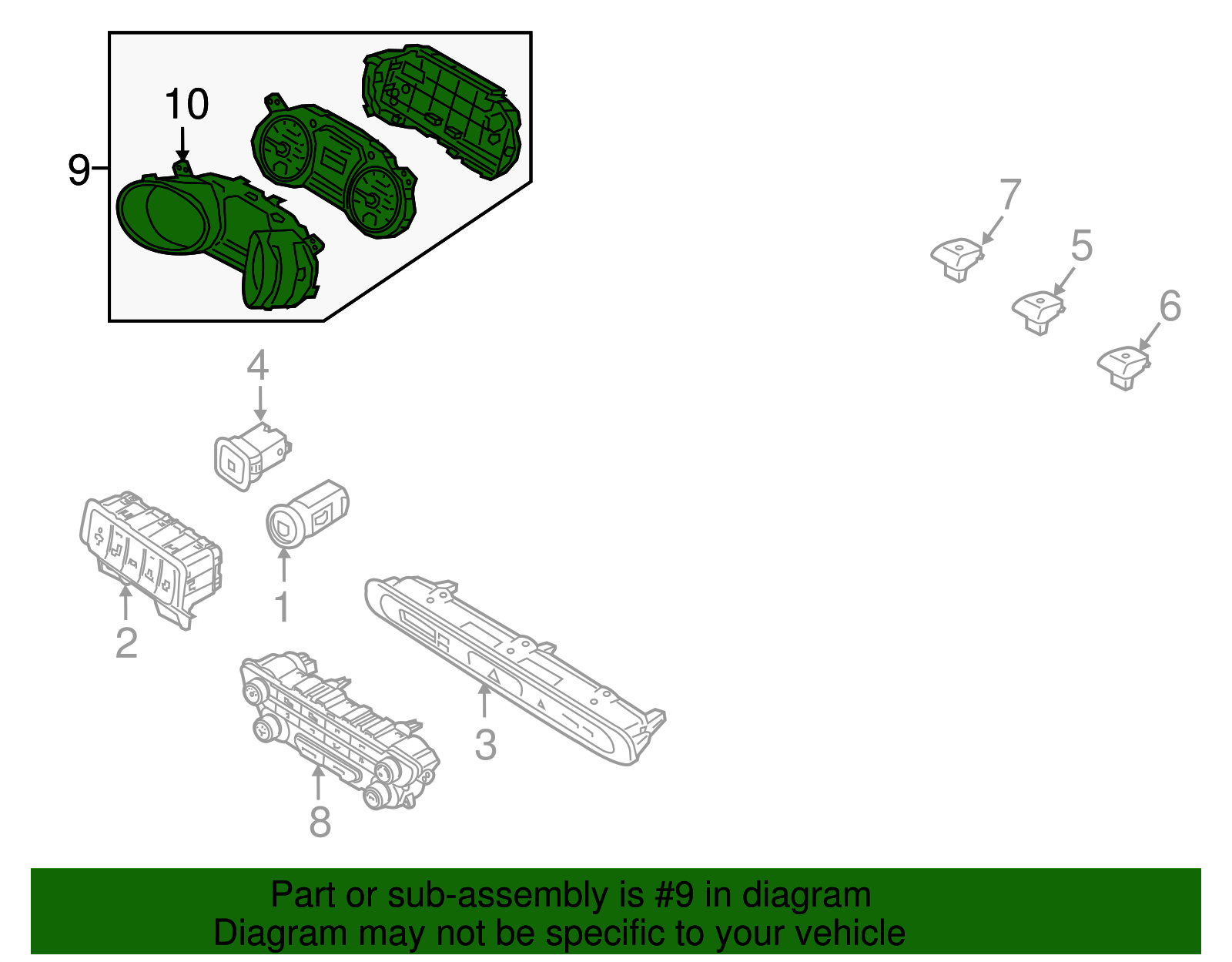 10

9

7

5

6

4

2

1

3

8

Part or sub-assembly is #9 in diagram
Diagram may not be specific to your vehicle