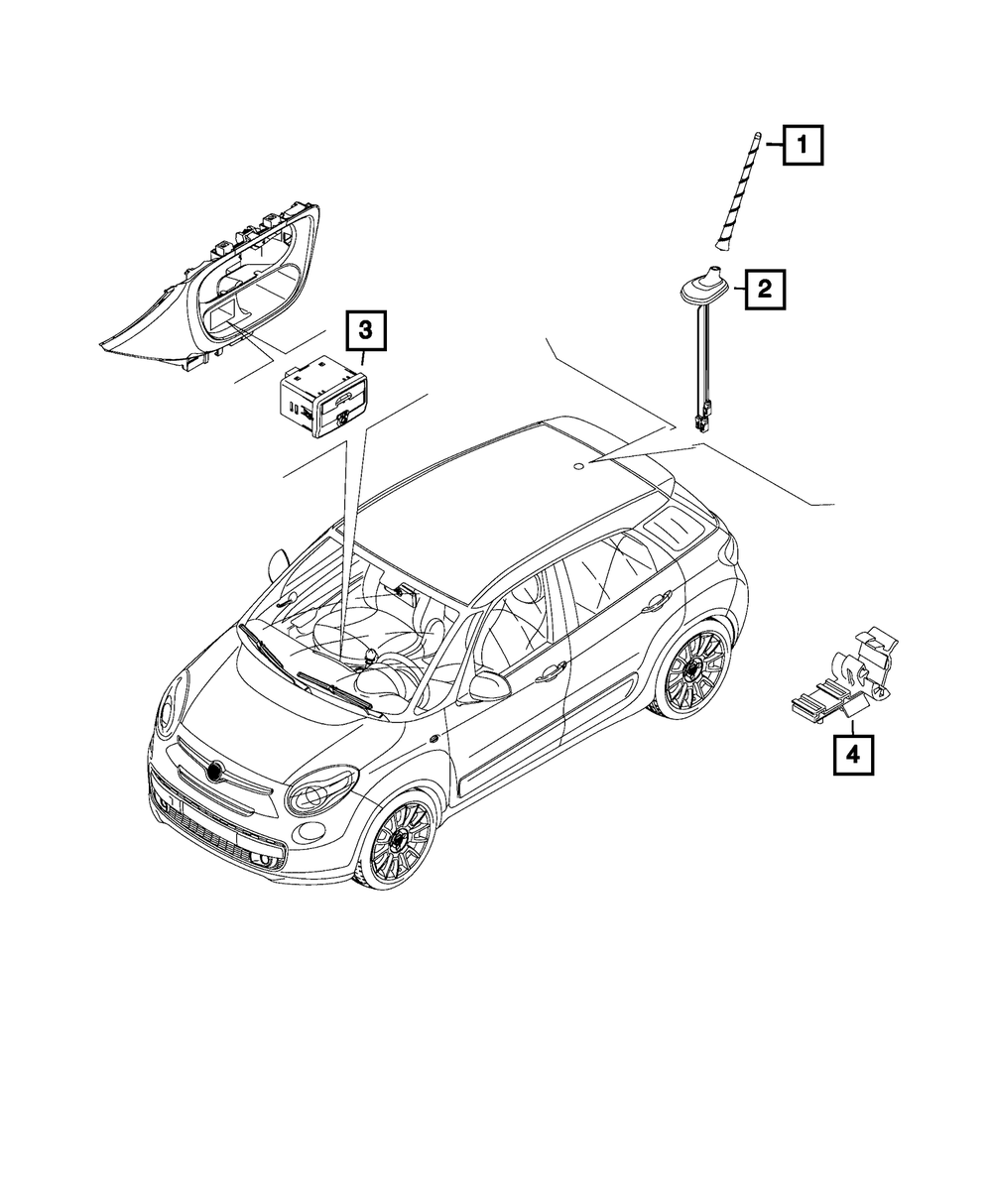 1
2
3
4