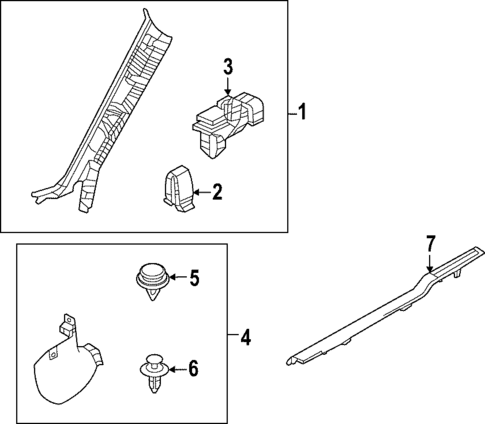 3
1
2
7
5
4
6