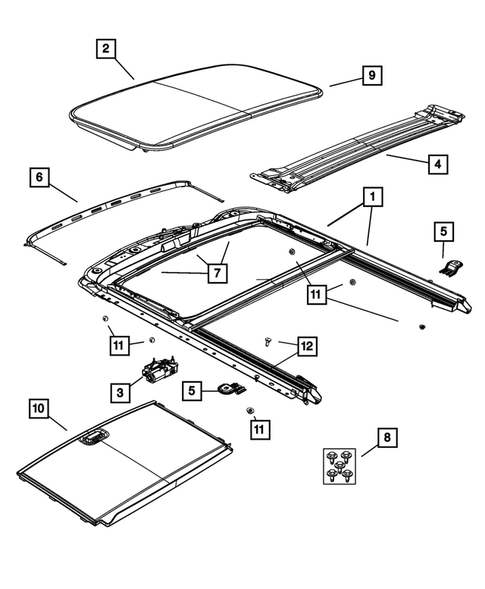 2
9
4
6
1
5
7
11
11
12
3
5
10
11
8