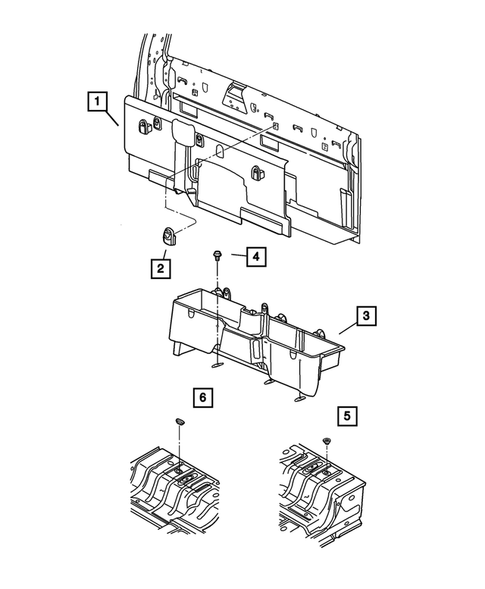 1
2
4
3
6
5