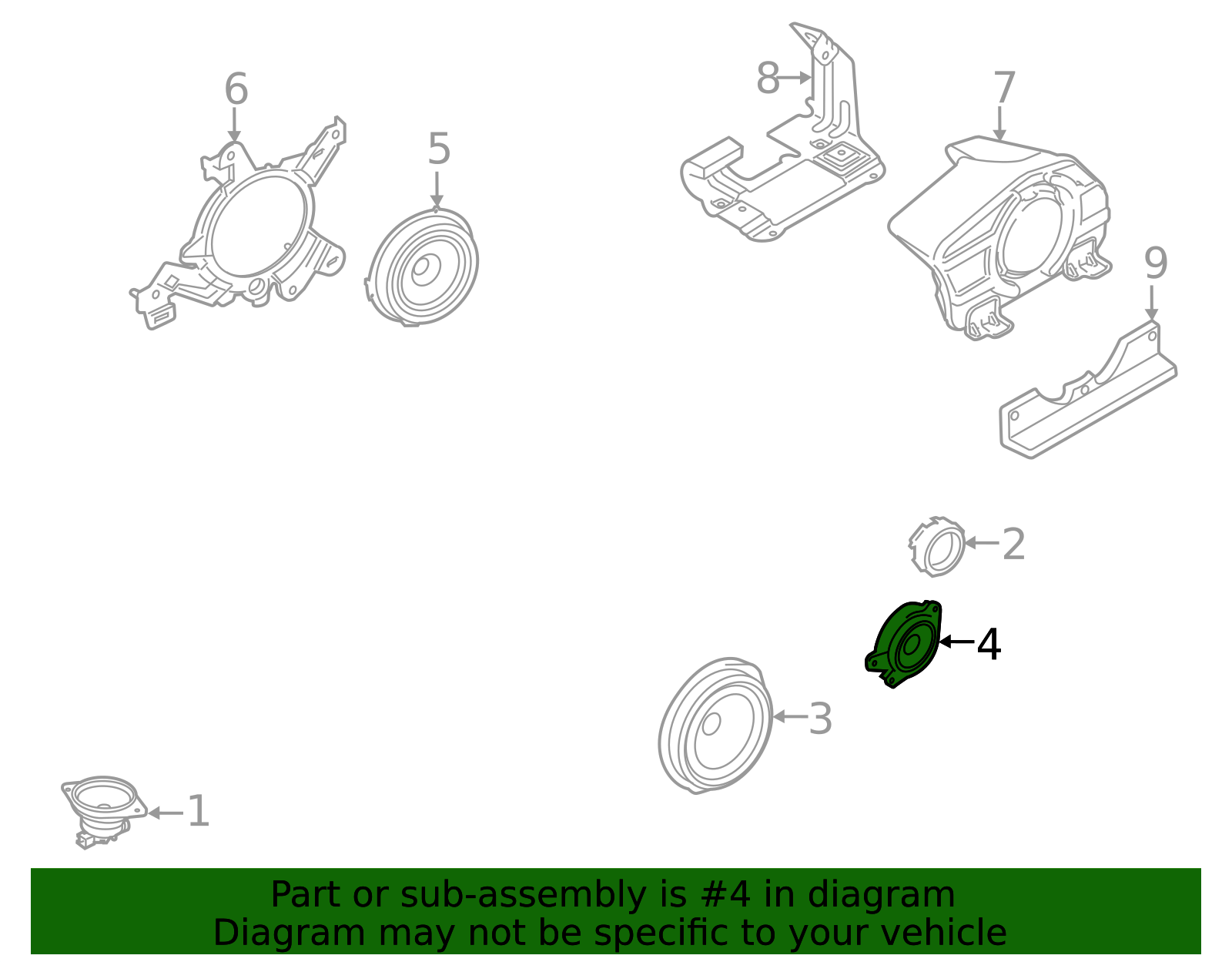 6

5

8

7

9

2

4

3

1

Part or sub-assembly is #4 in diagram
Diagram may not be specific to your vehicle