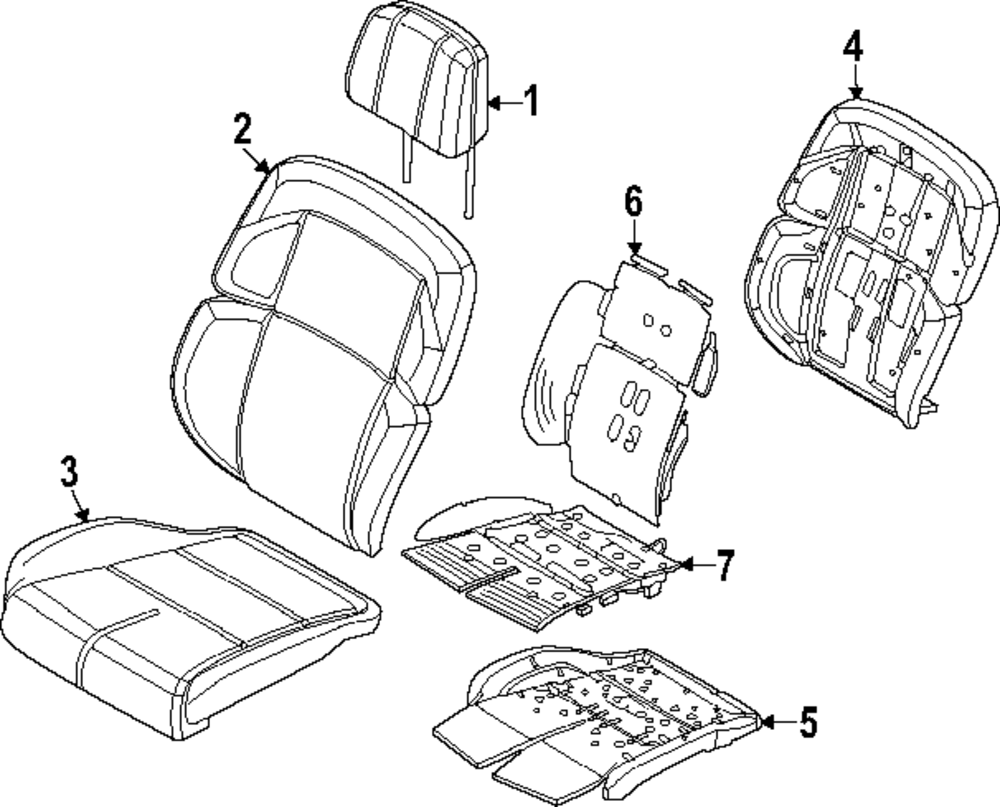 1
2
4
6
3
7
5