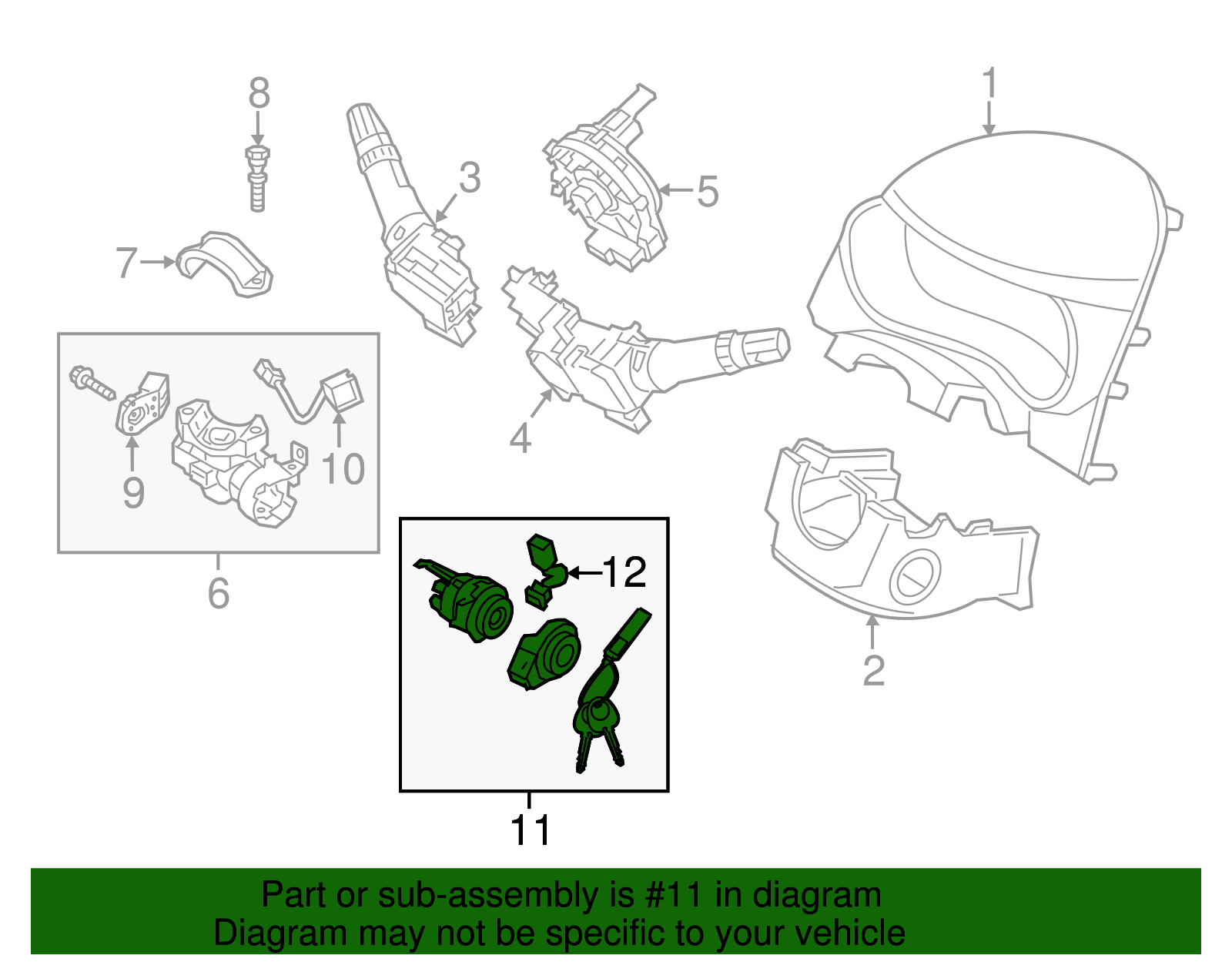 8
1
3
5
7
4
9
10
6
12
2
11

Part or sub-assembly is #11 in diagram
Diagram may not be specific to your vehicle