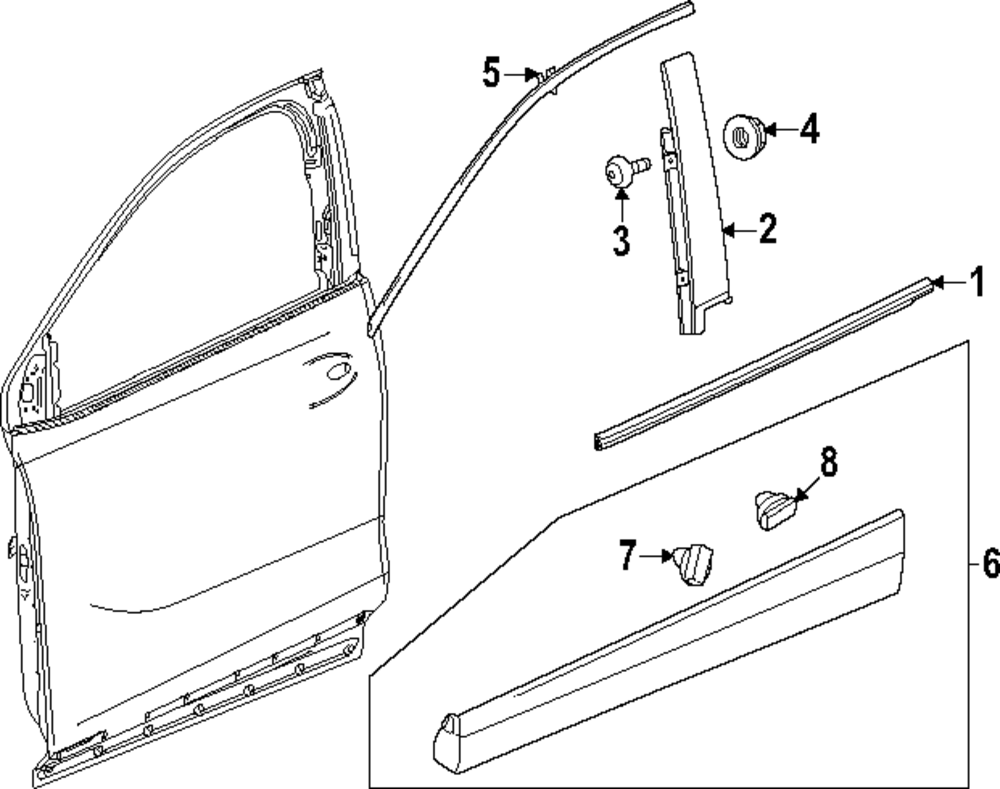 5
4
3
2
1
8
7
6