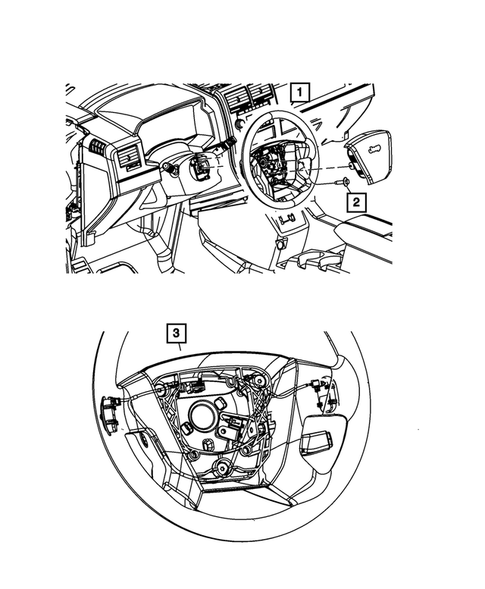 1
2
3