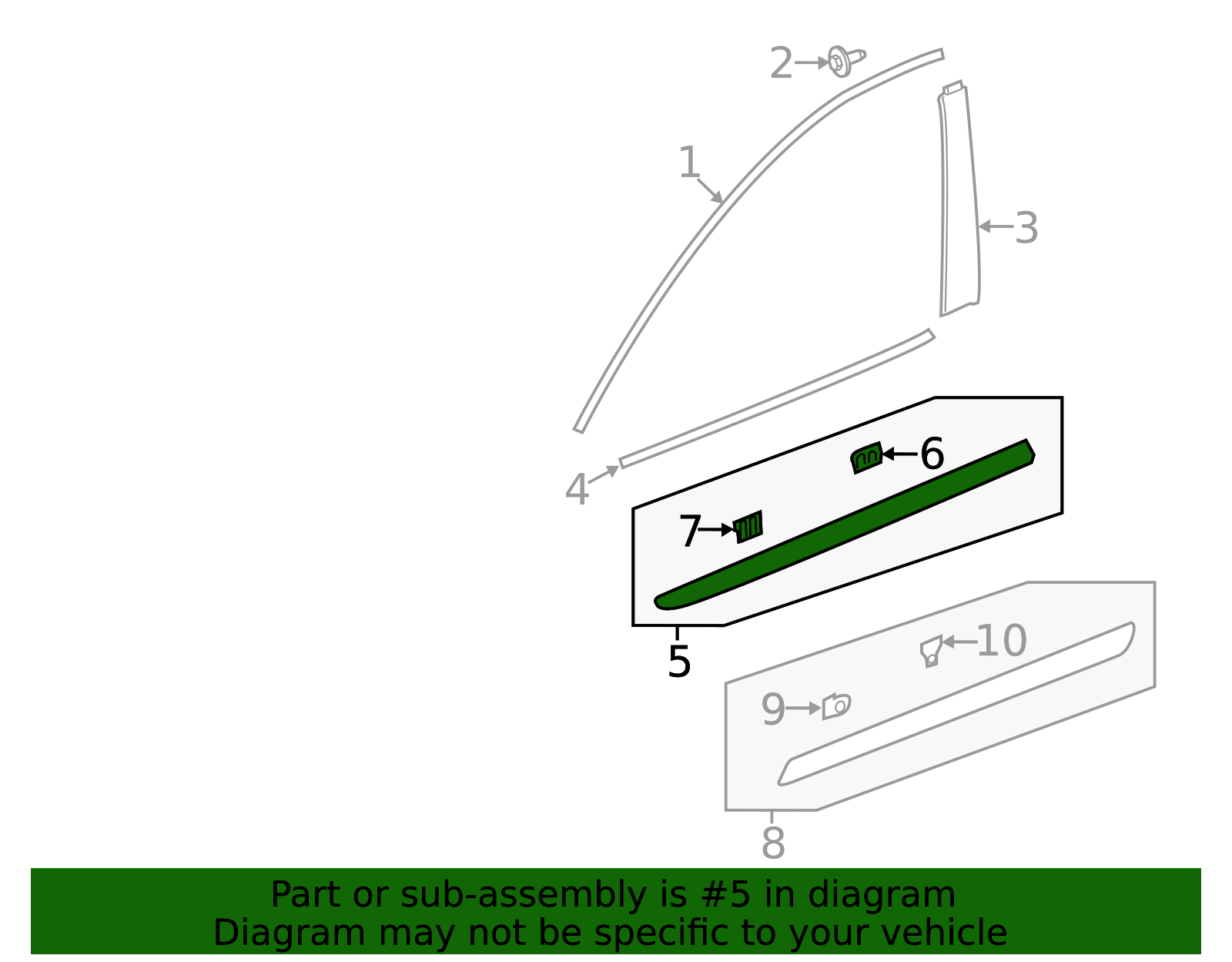 2
1
3
4
6
7
5
10
9
8

Part or sub-assembly is #5 in diagram
Diagram may not be specific to your vehicle