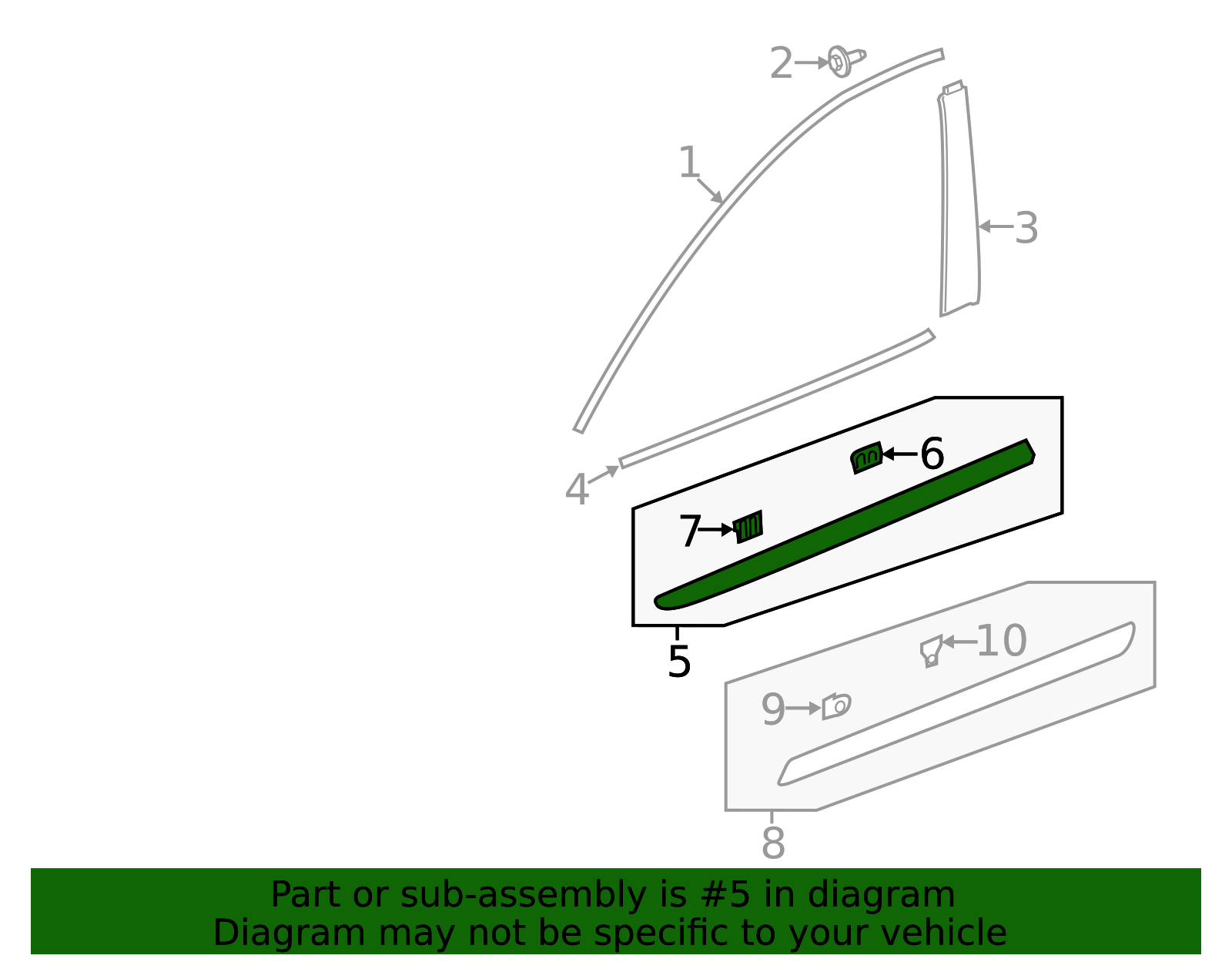 2
1
3
4
6
7
5
10
9
8
Part or sub-assembly is #5 in diagram
Diagram may not be specific to your vehicle