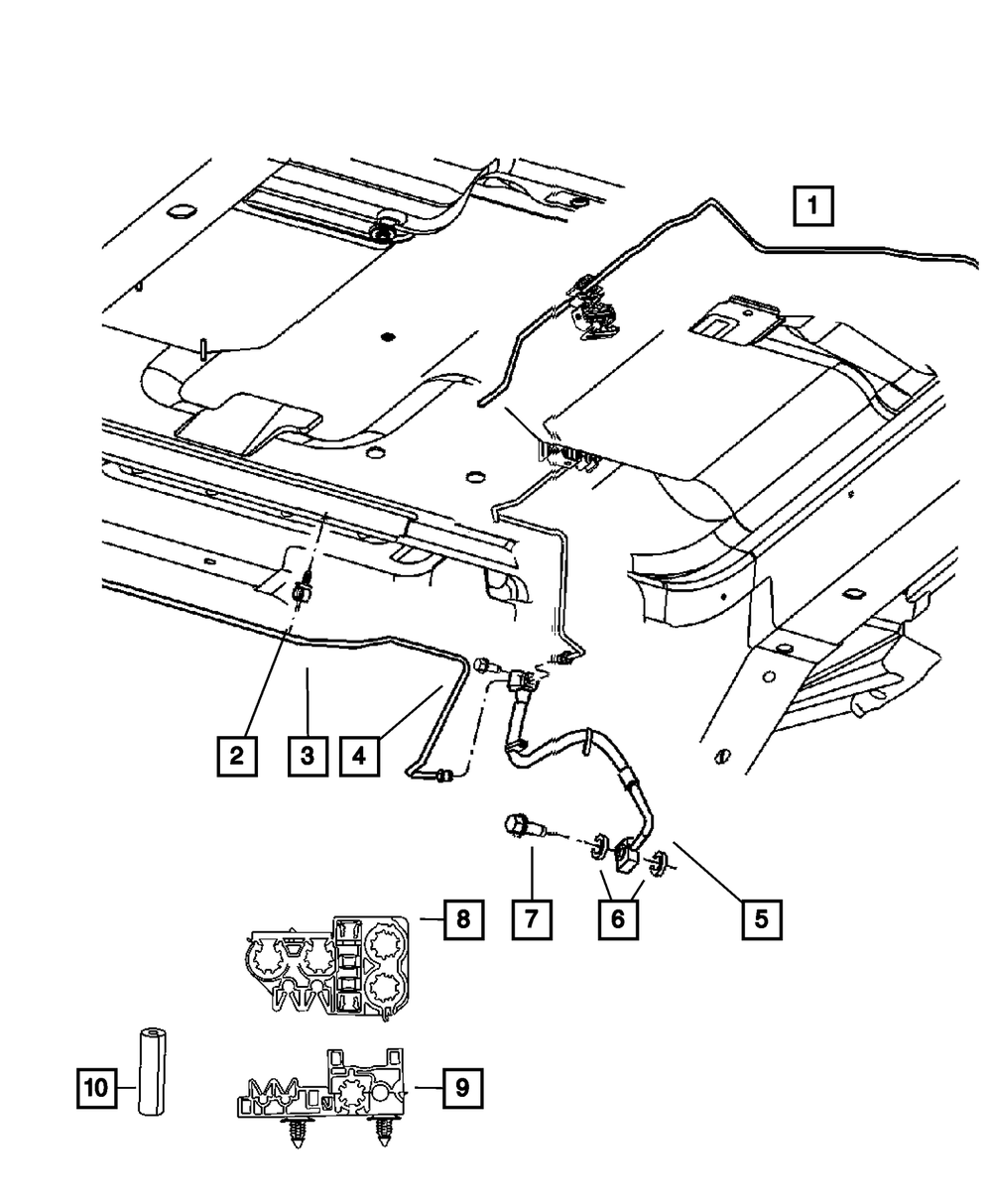 1
2
3
4
7
6
5
8
10
9