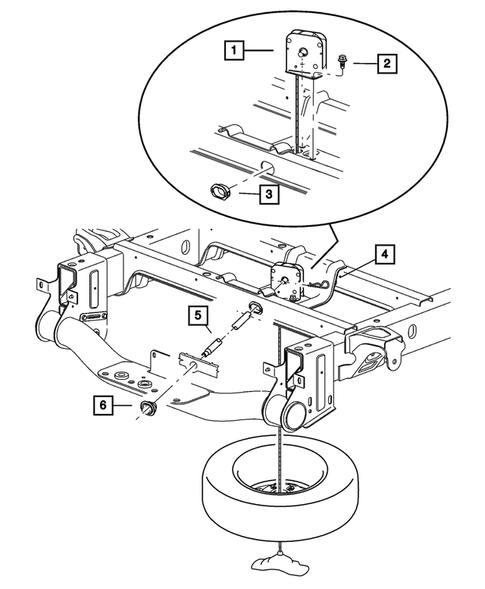 1
2
3
4
5
6