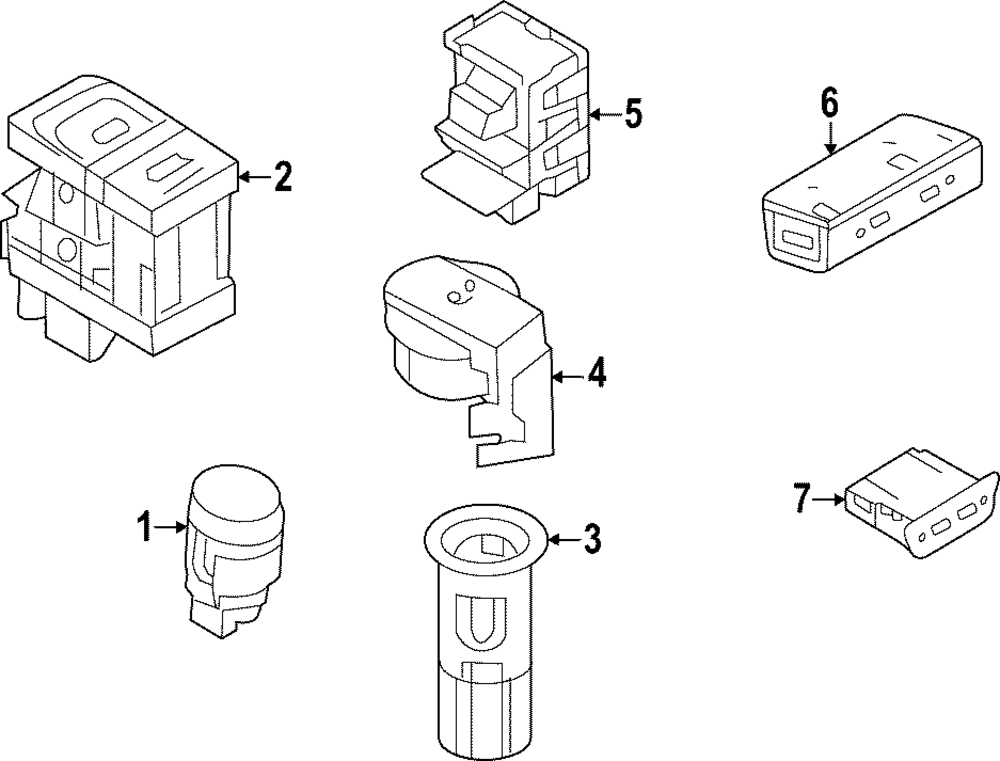 2
5
6
4
1
3
7