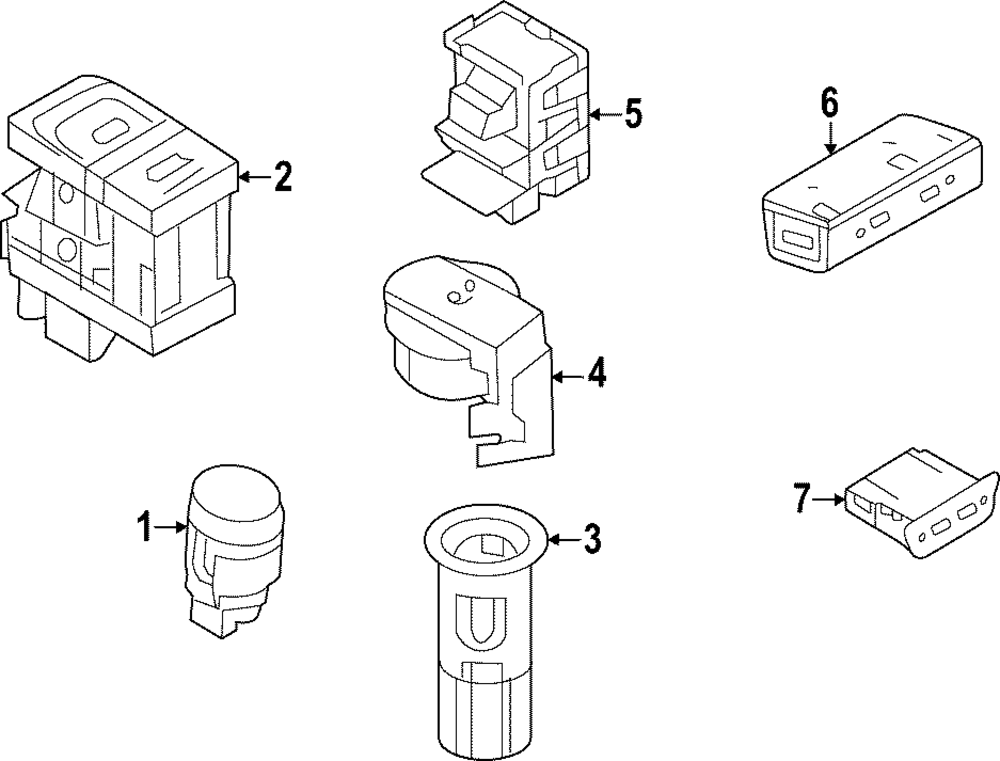 2
5
6
4
1
3
7