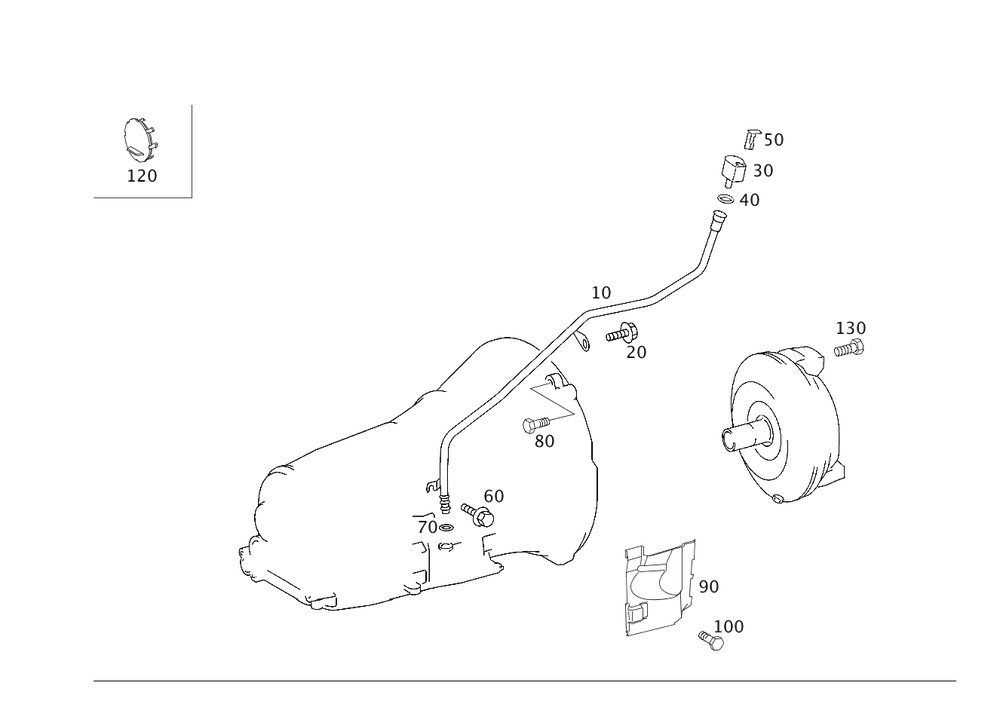 120

50
30
40
10
20
130
80
60
70
90
100